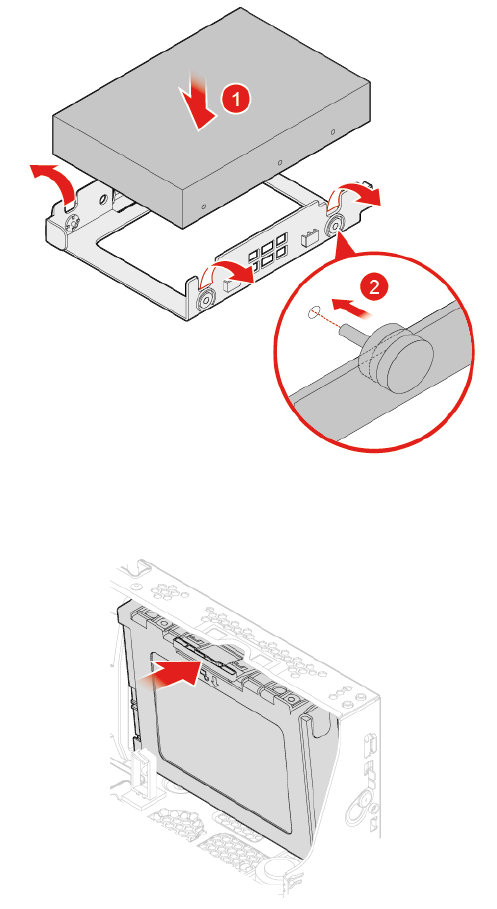 1

2