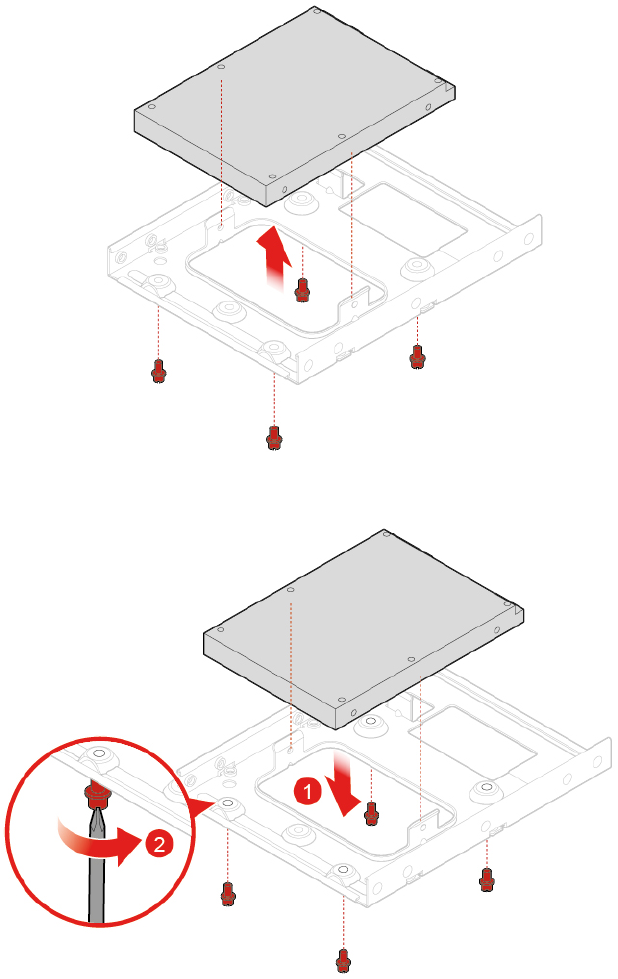 1

2