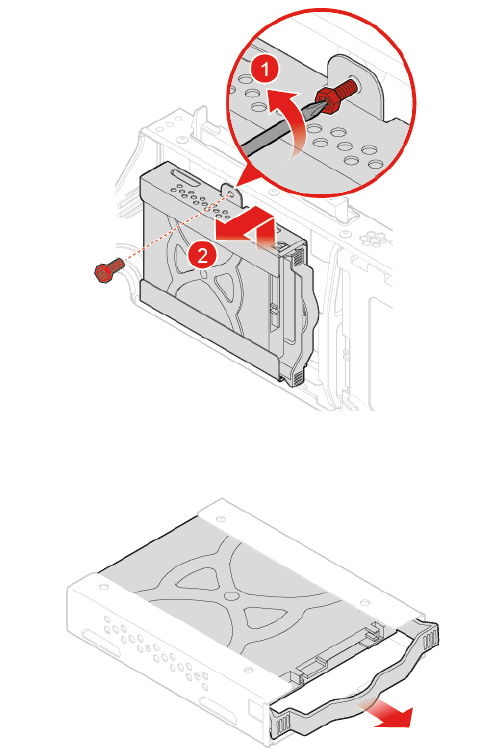 1

2