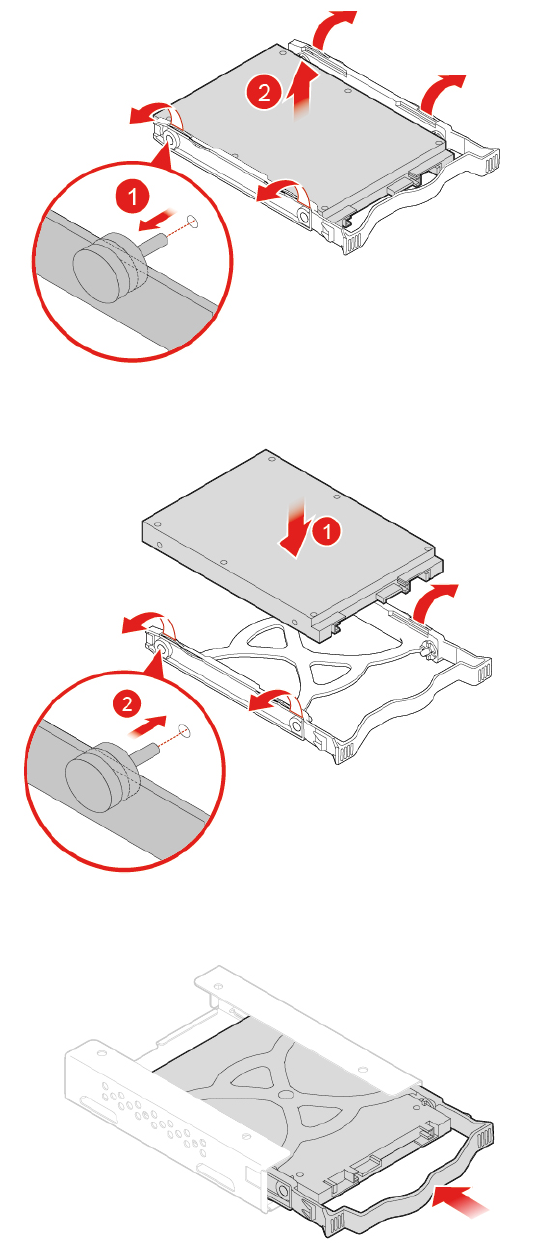 2
1

1
2