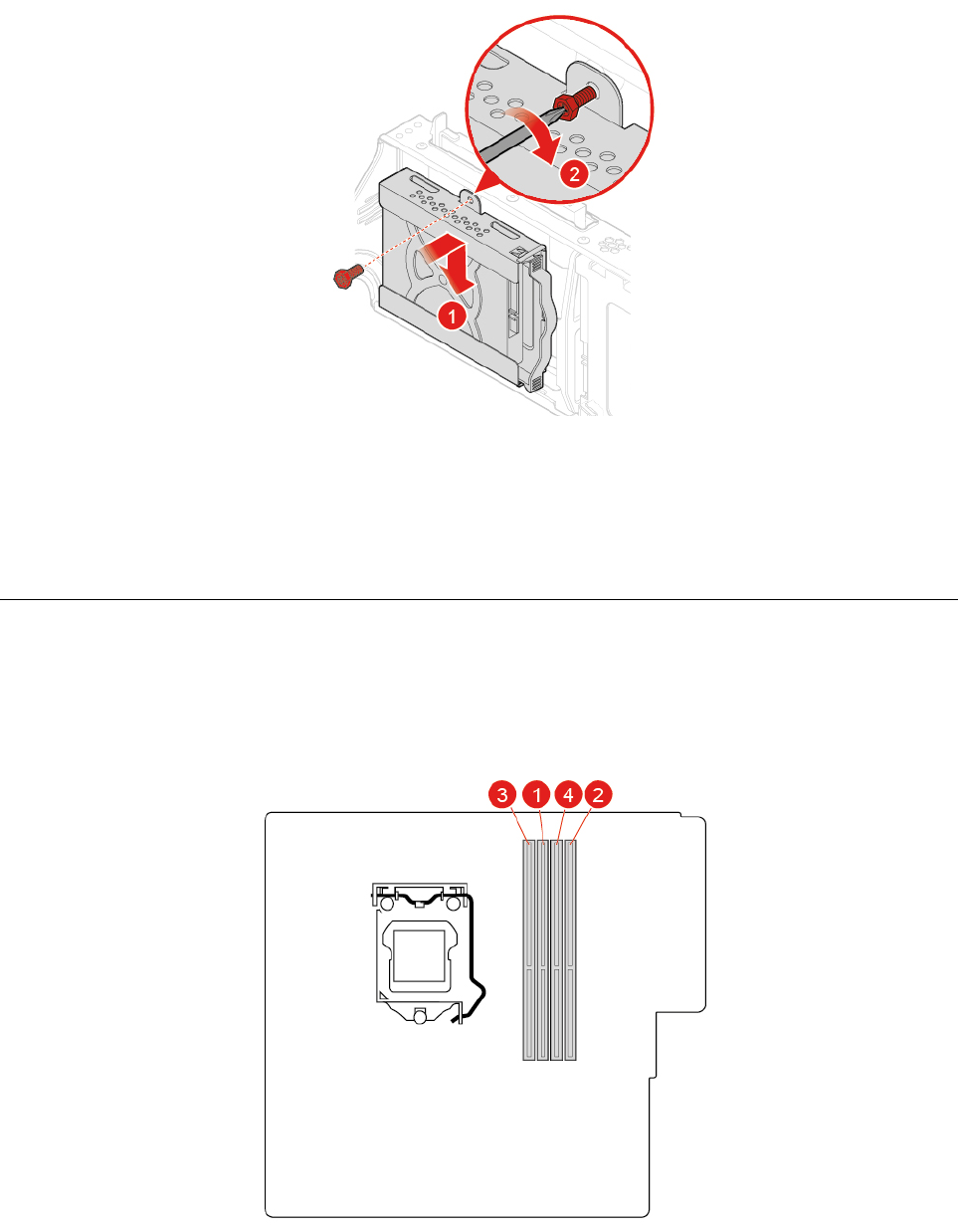 2
1
3 1 4 2