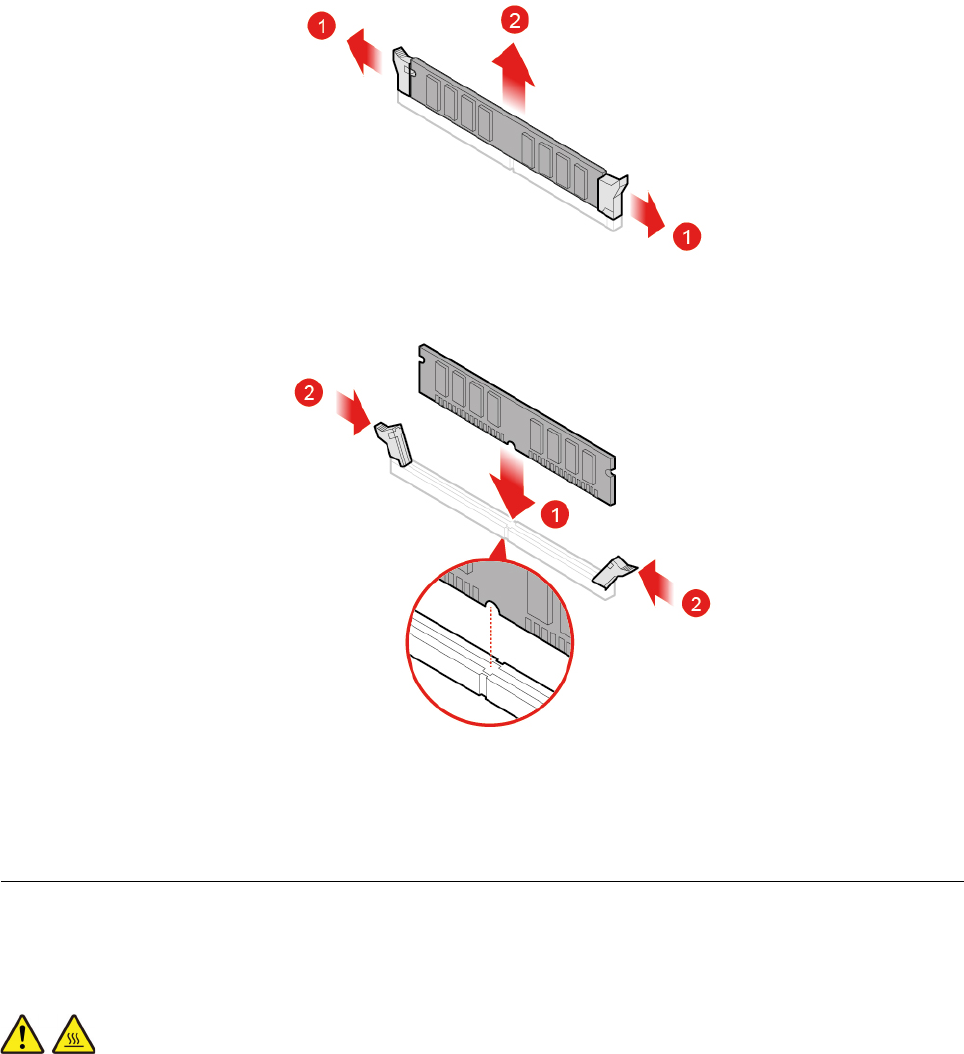 1
2
1
2
1
2