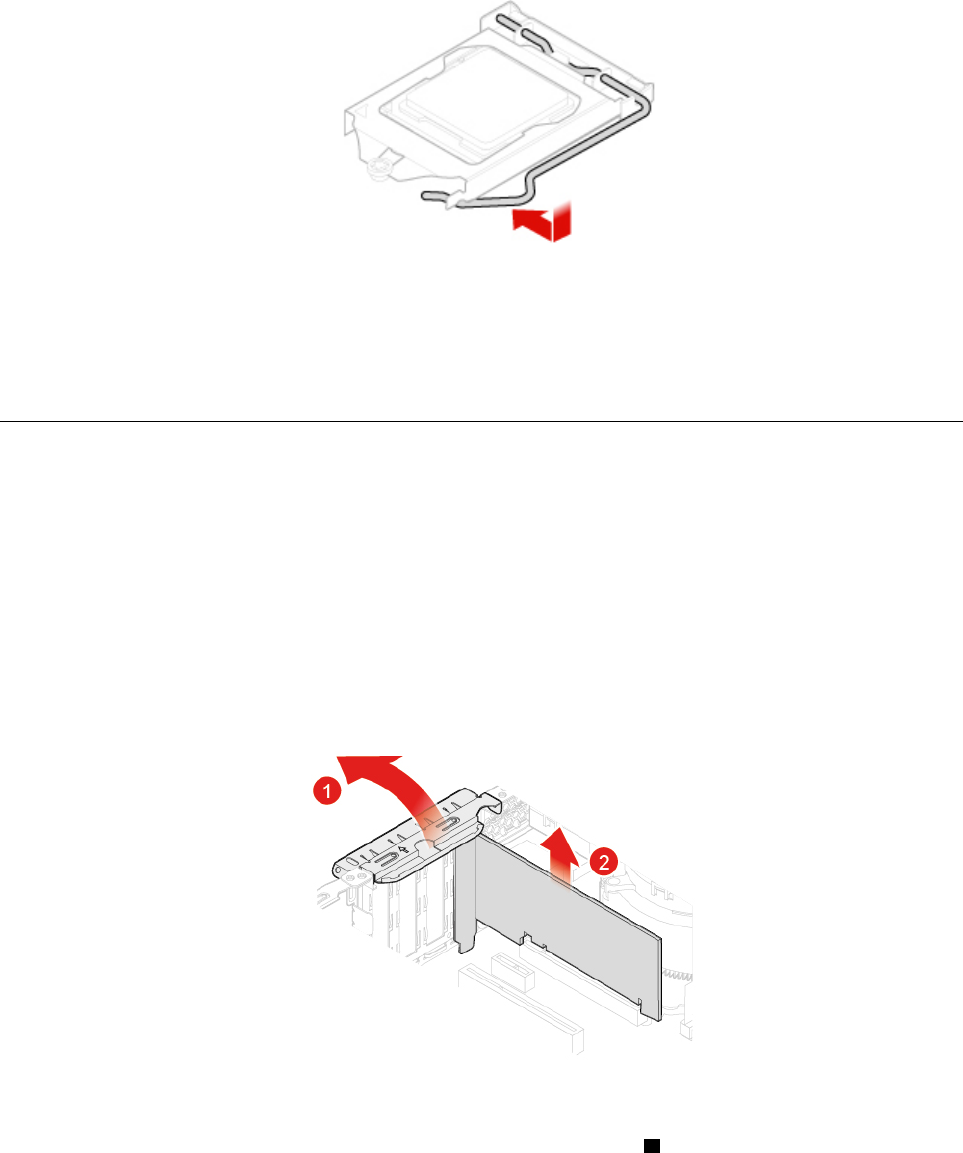 1

2