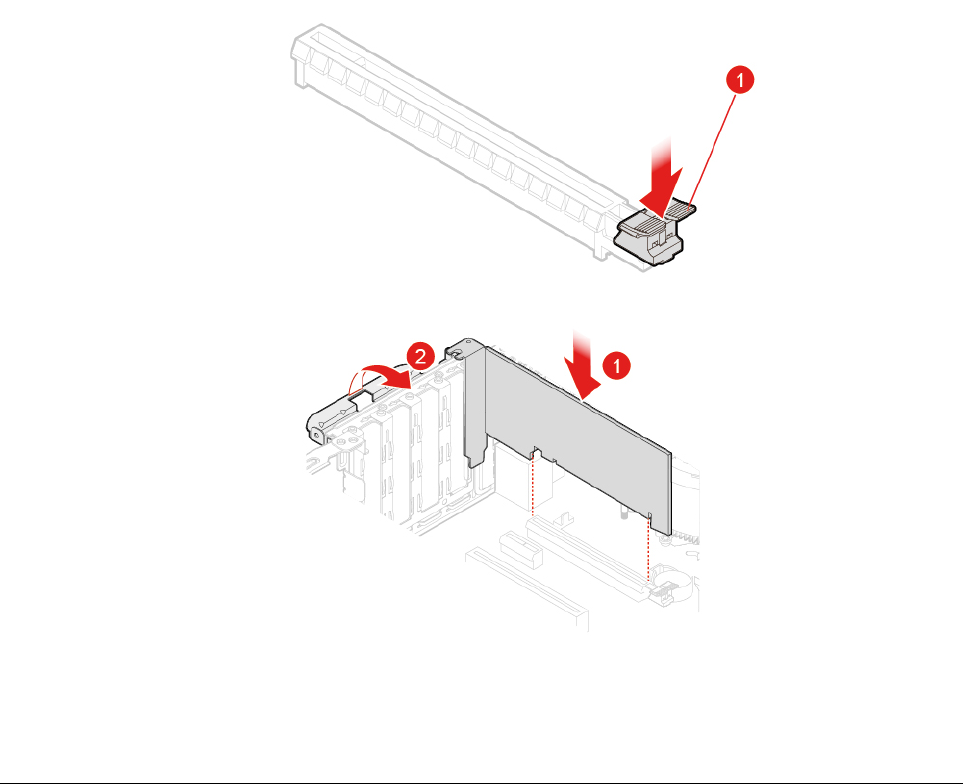 1

2

1