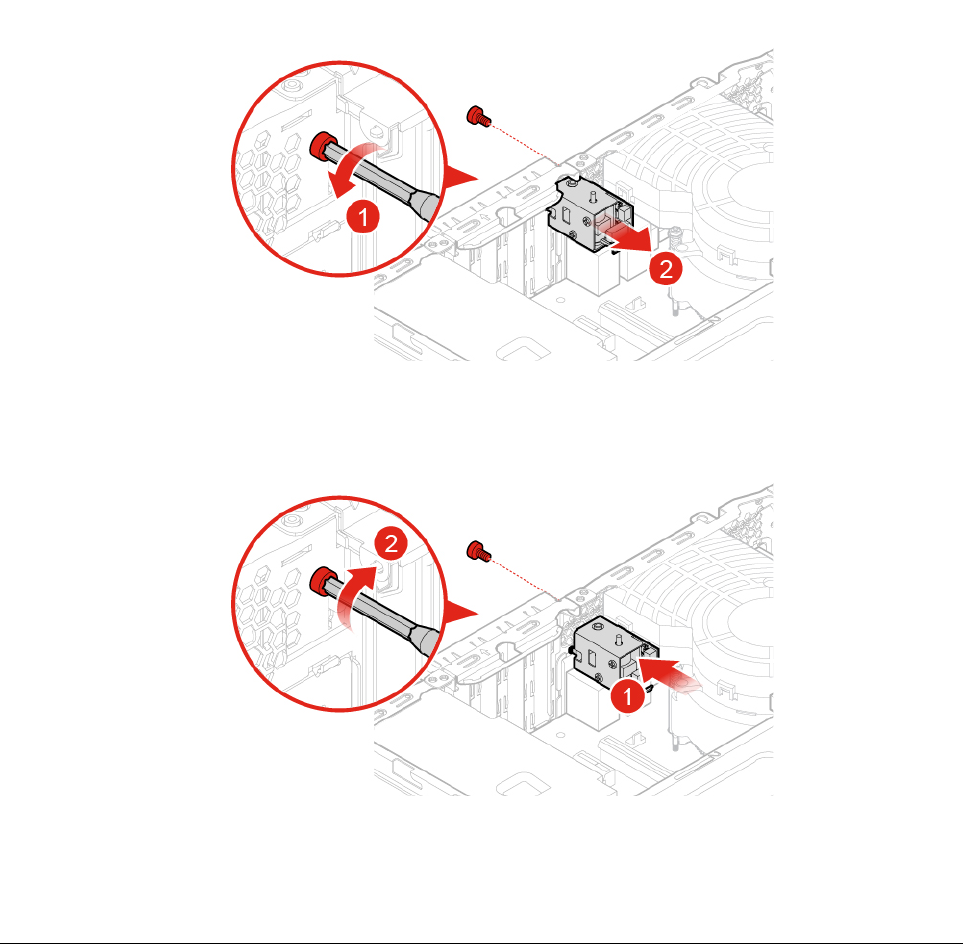 1
2
2
1