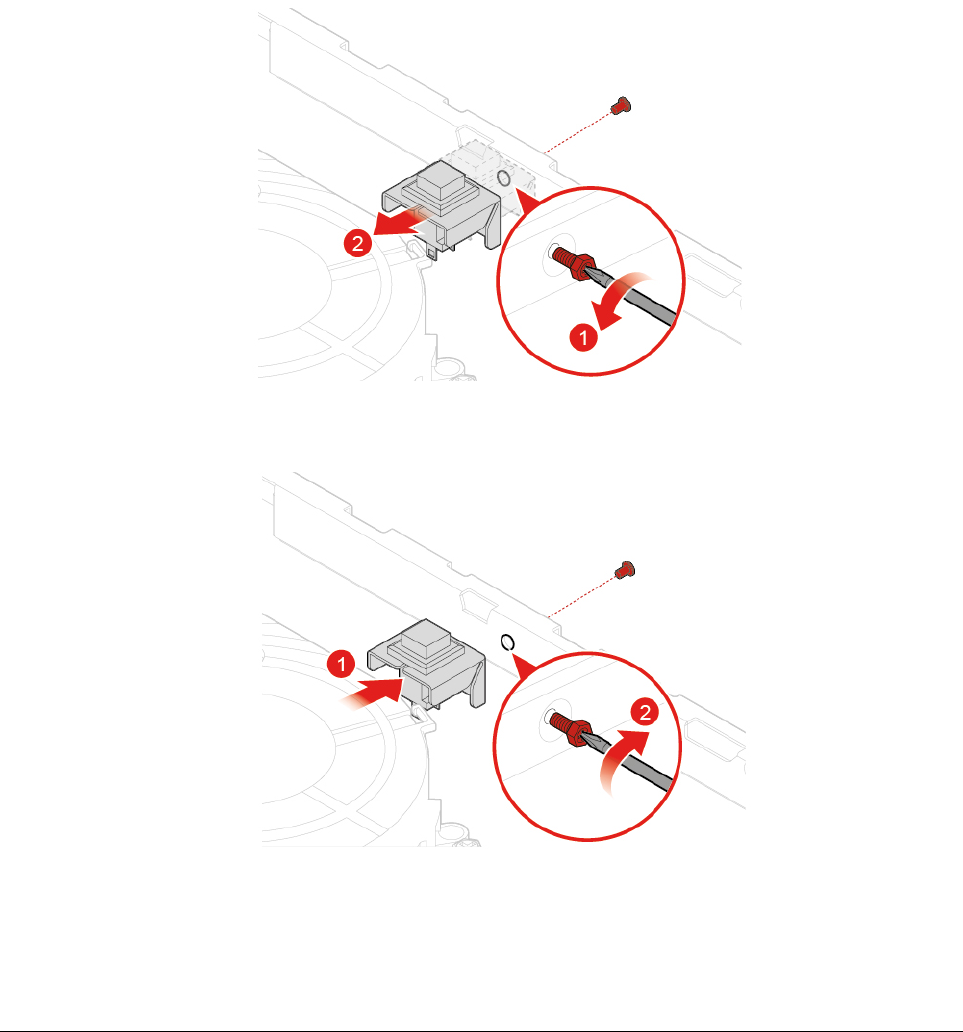 2

1

1

2