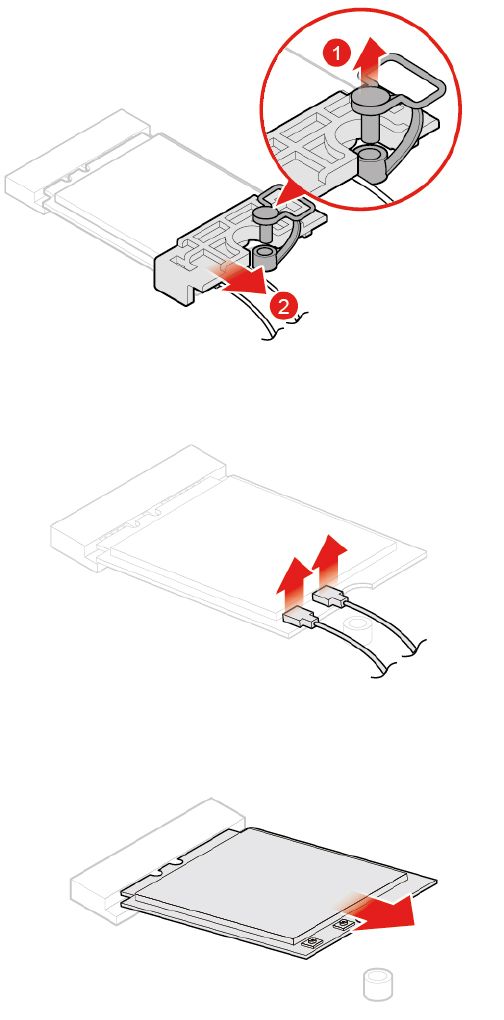 1

2