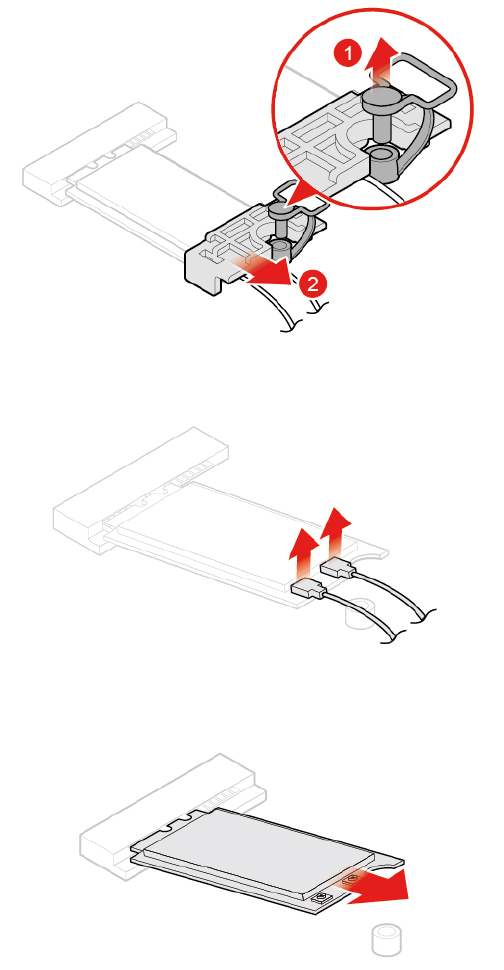 1
2