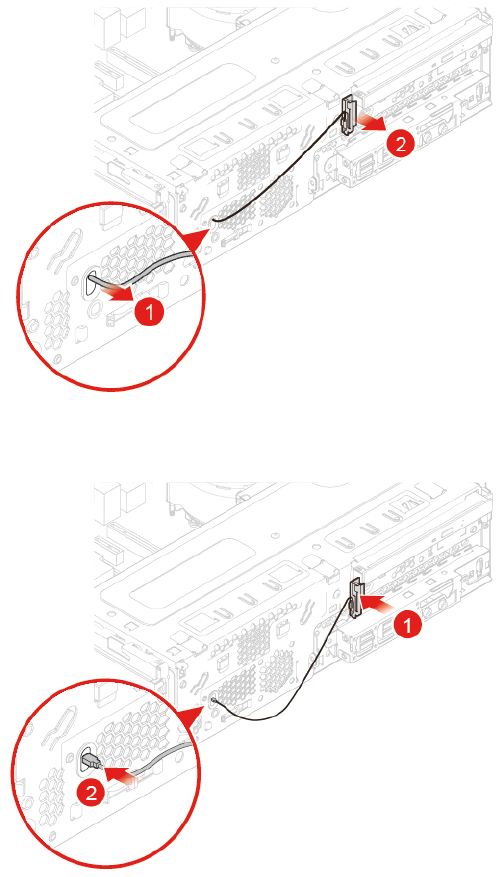 2
1
1
2