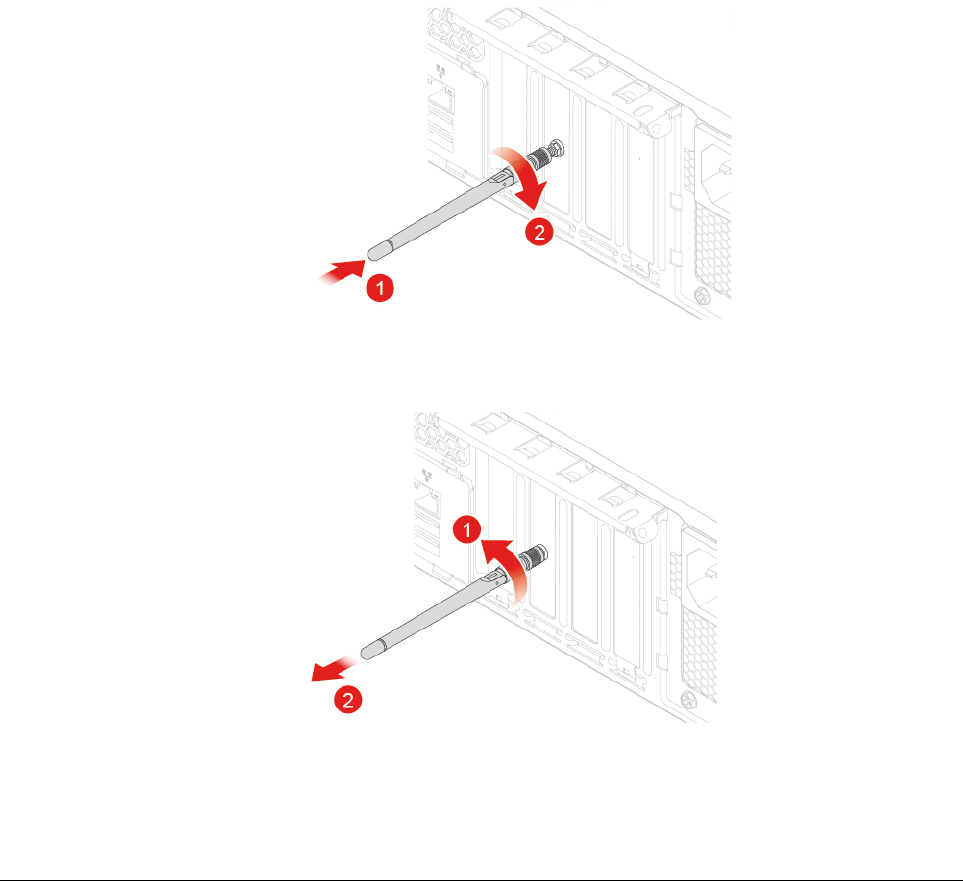 1
2

1
2