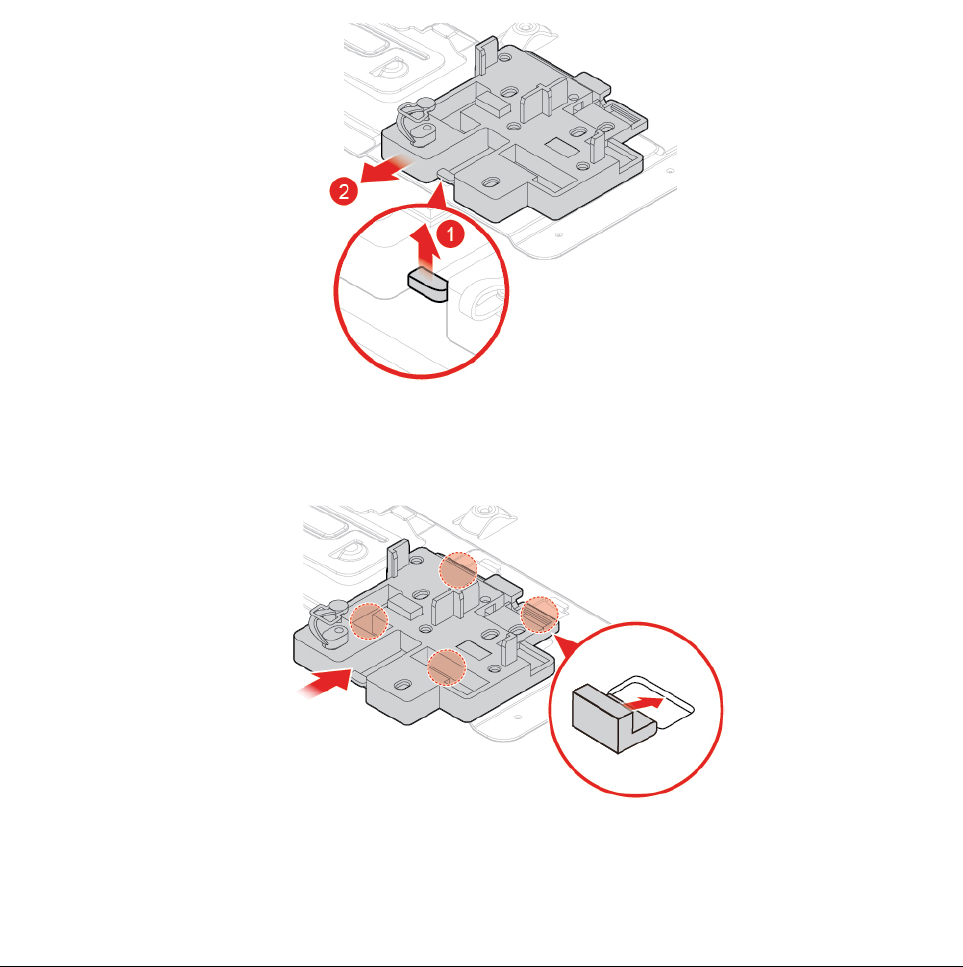 2
1