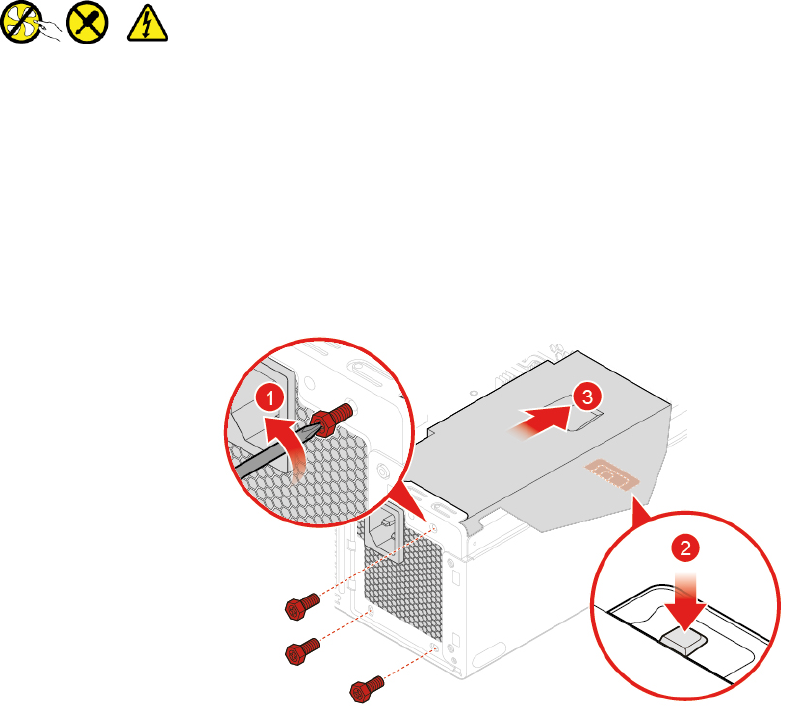 1

3

2