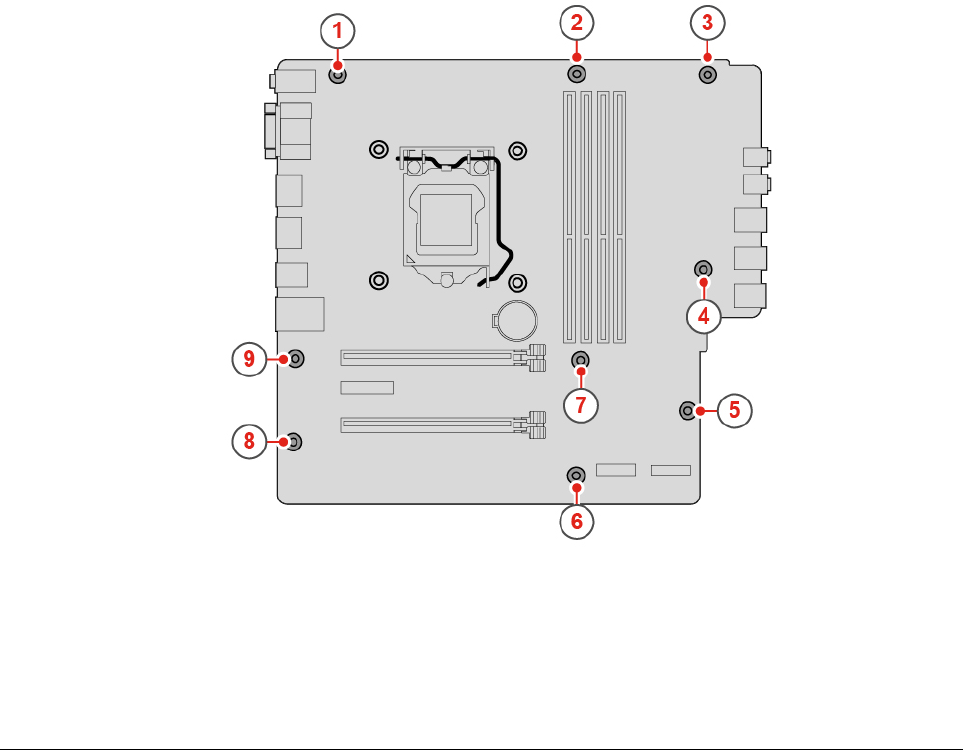 1
2
3
4
9
7
5
8
6