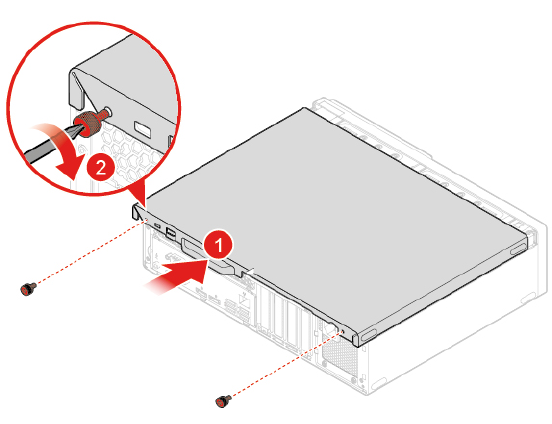 2
1