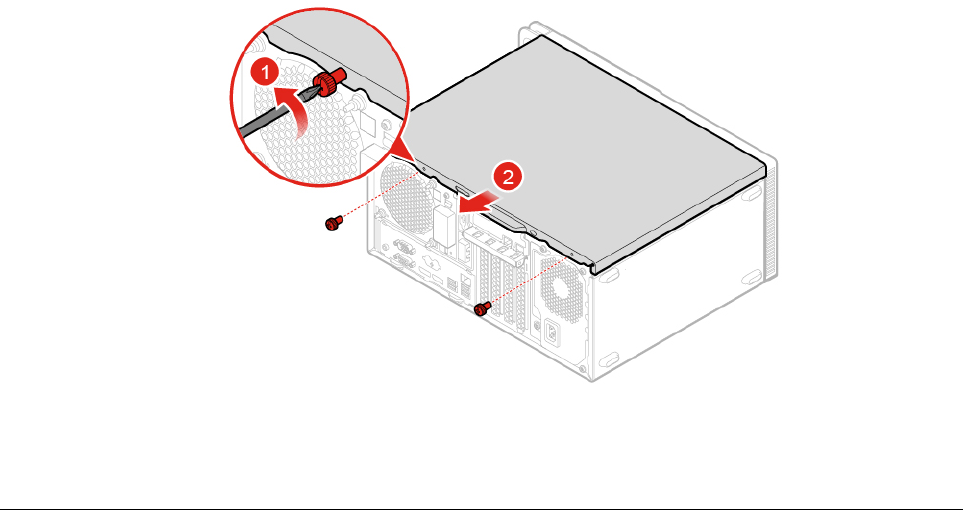 1
2