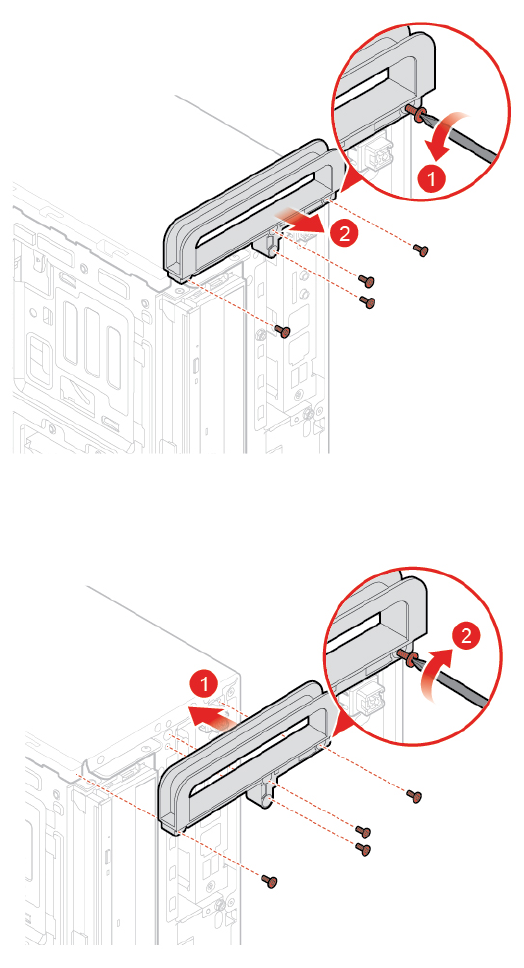 1
2
1
2