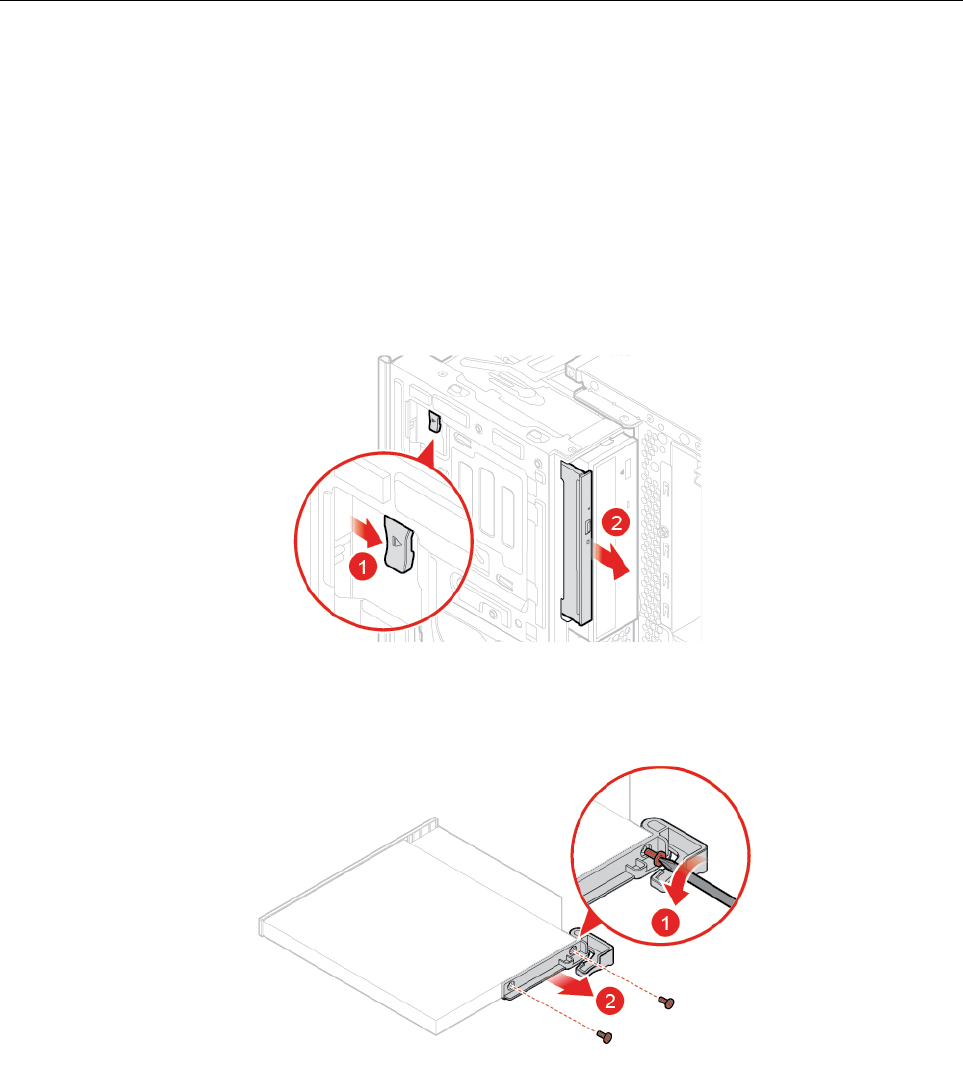 1

2

1

2