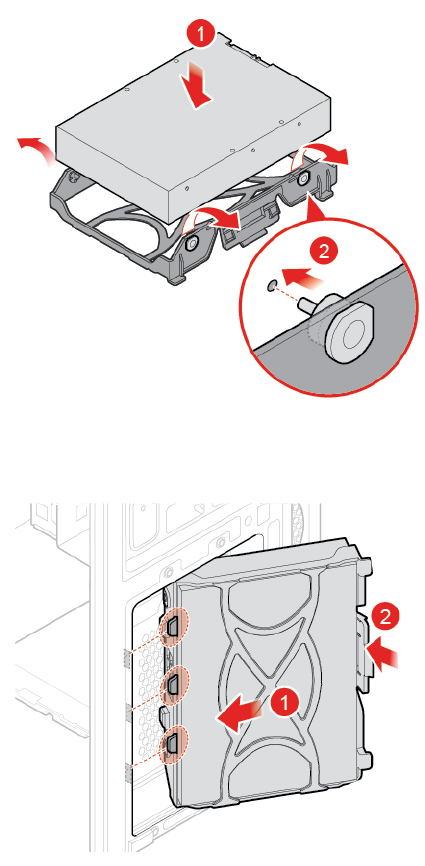 1
2
2
1