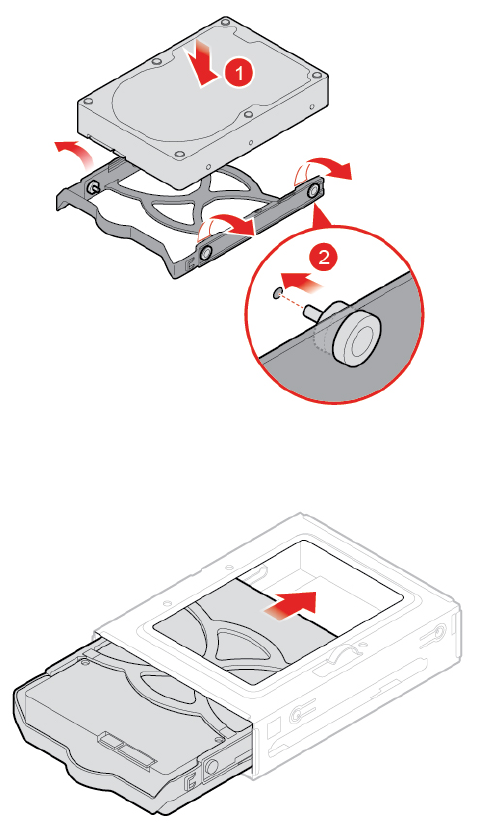 1
2