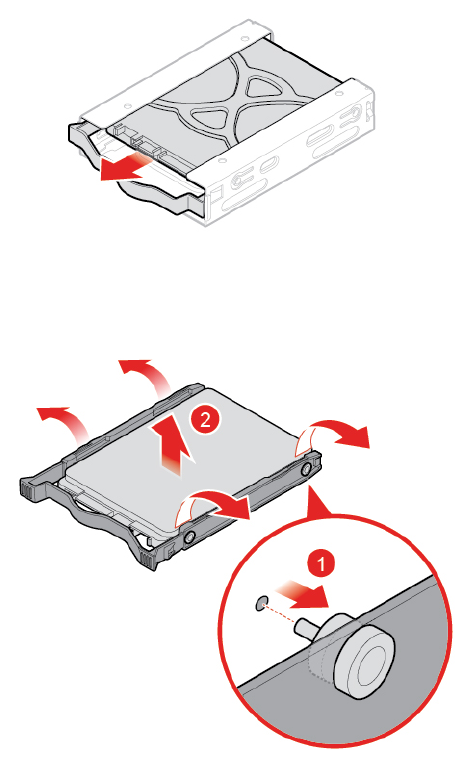 2

1