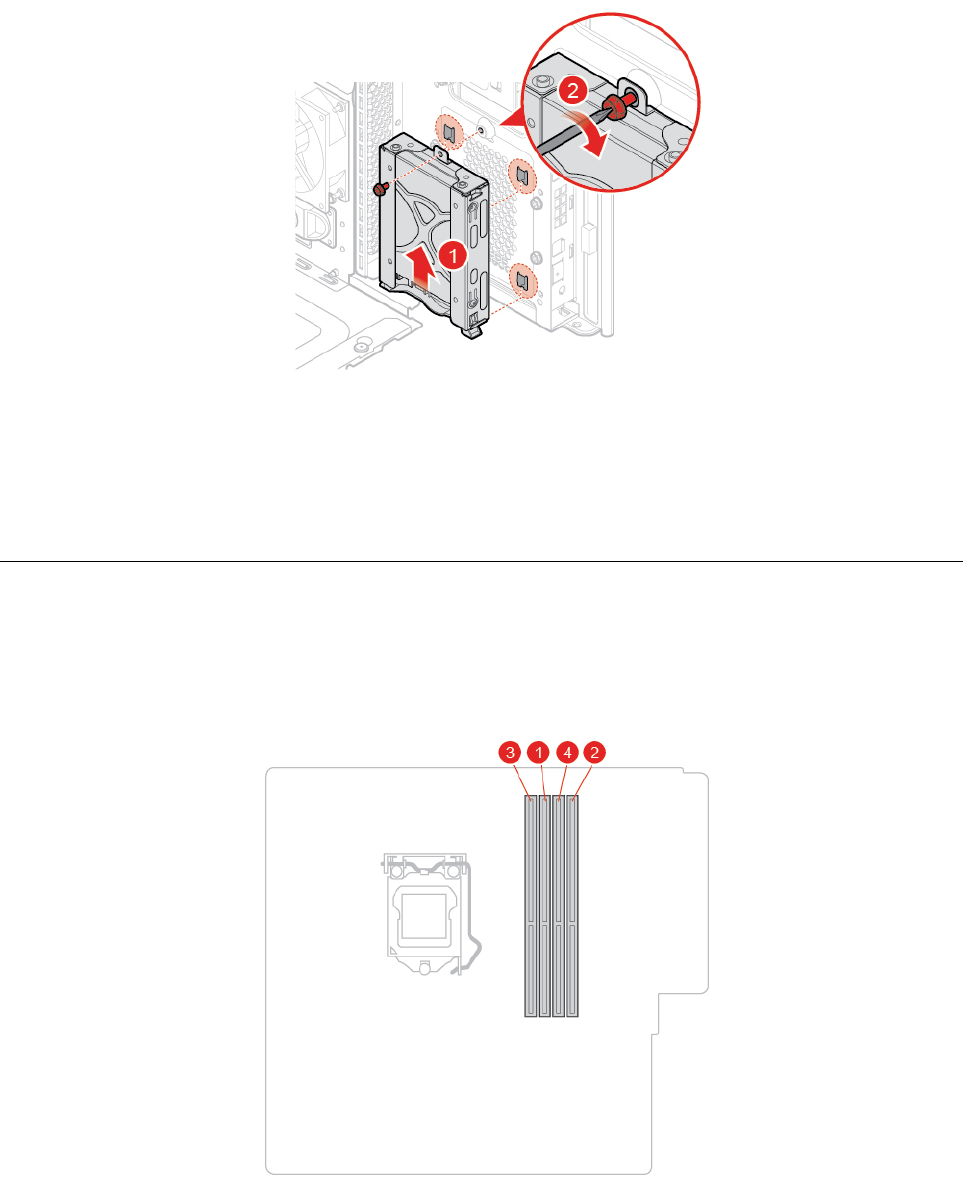 2

1

3 1 4 2