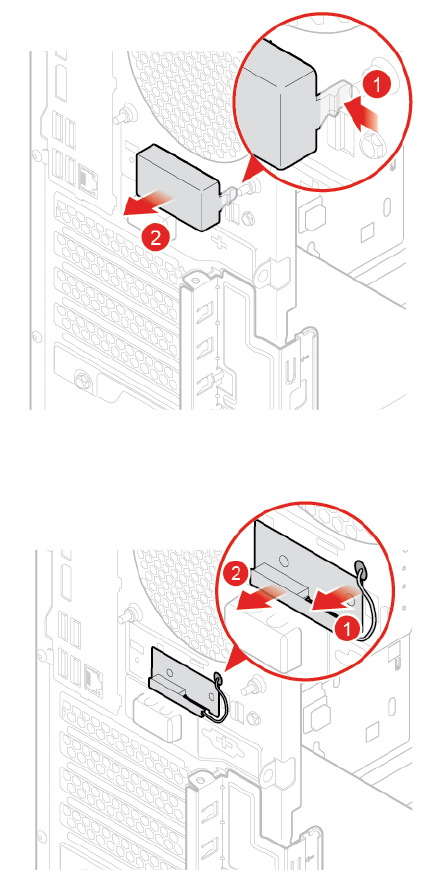 1
2
2
1