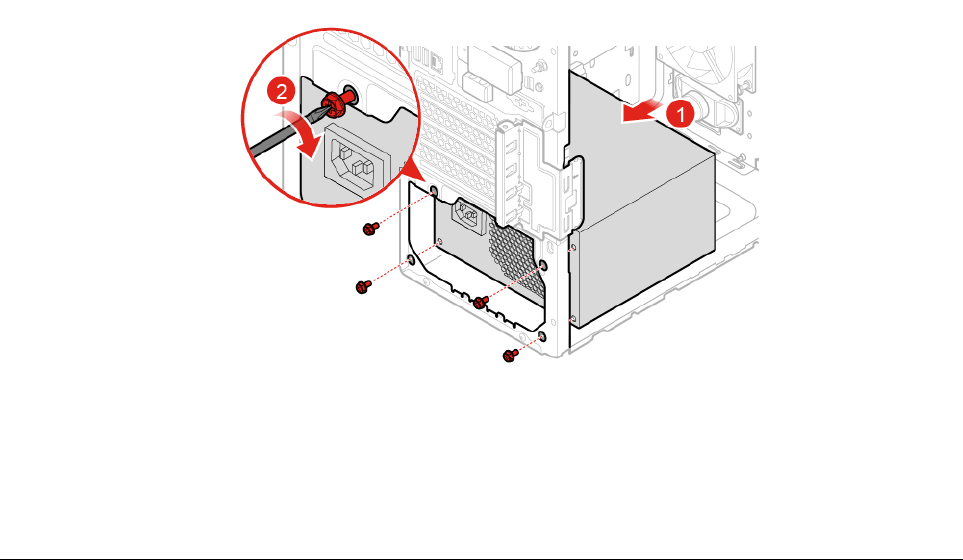 2
1