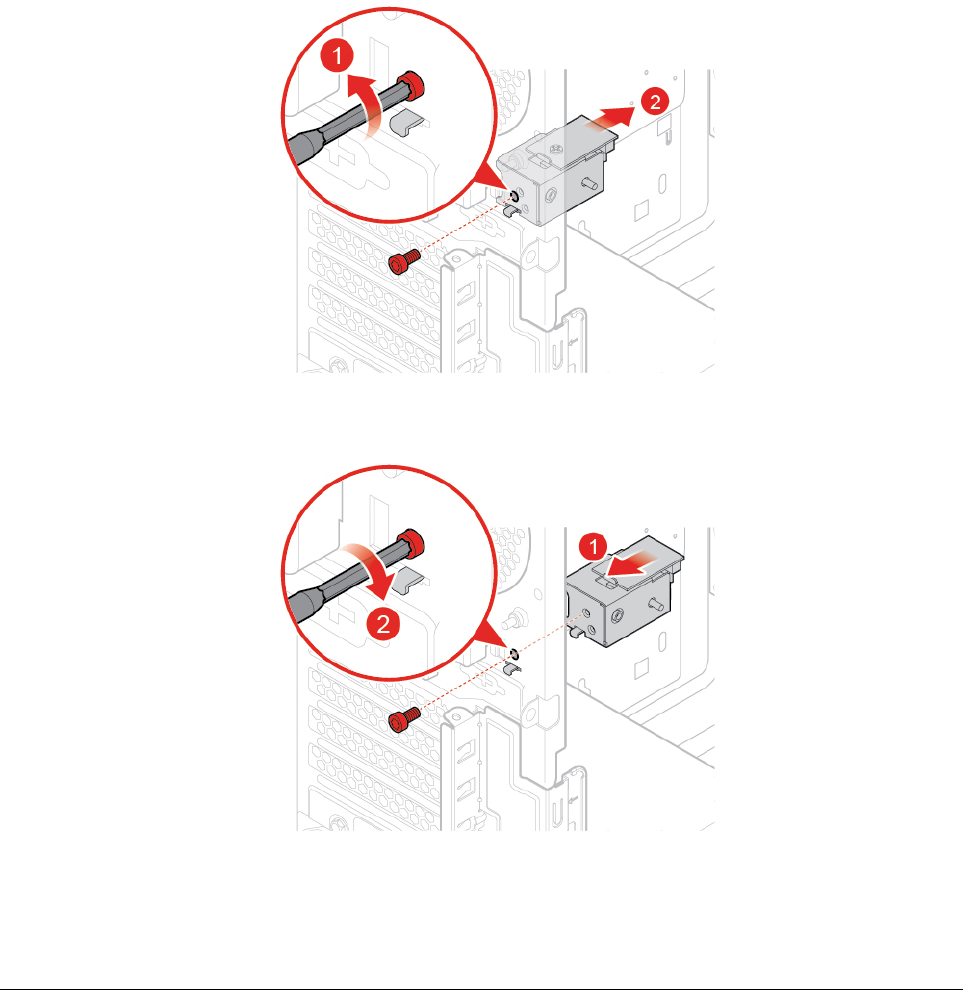 1
2

1
2