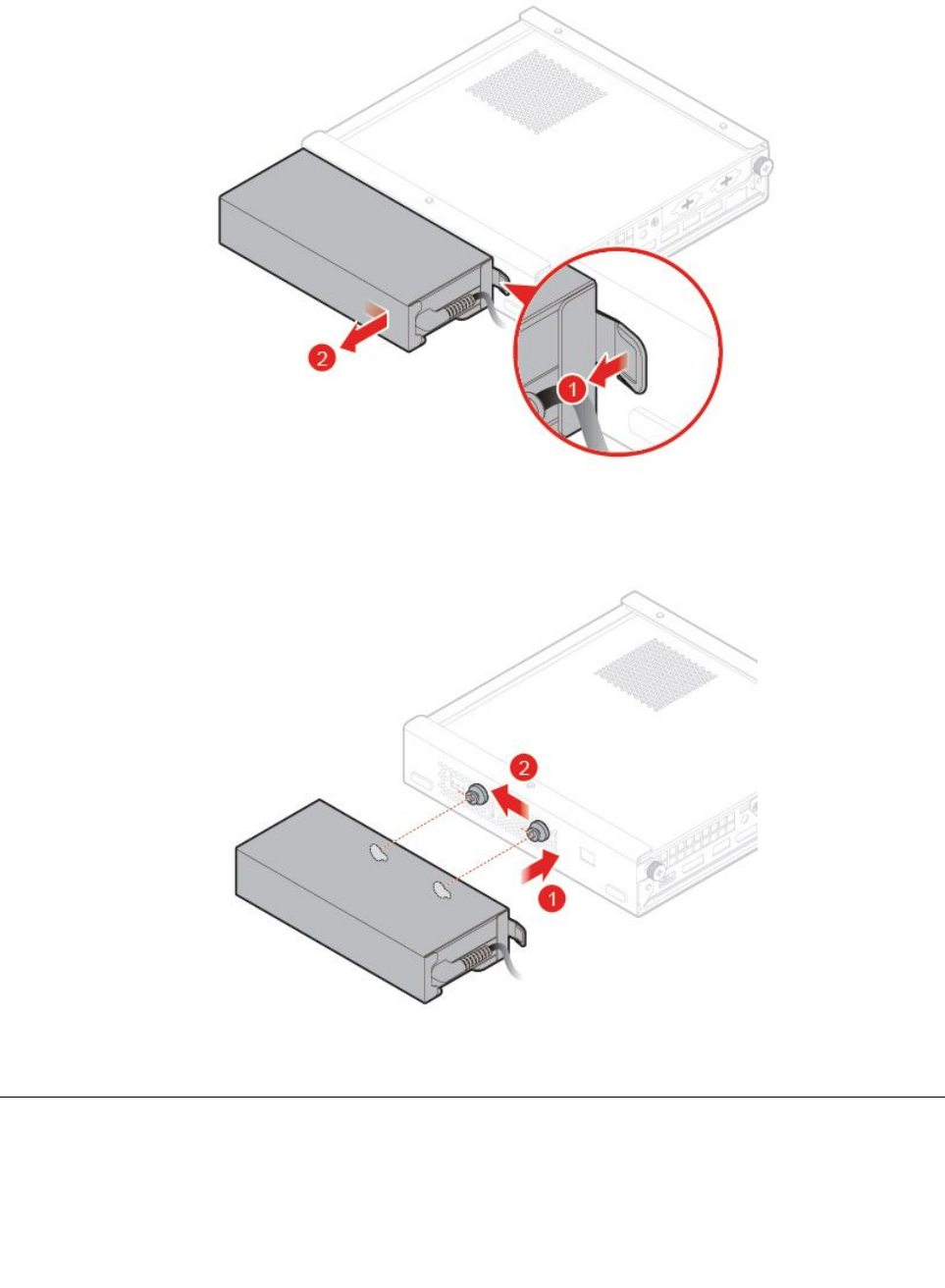 2

1

2

1