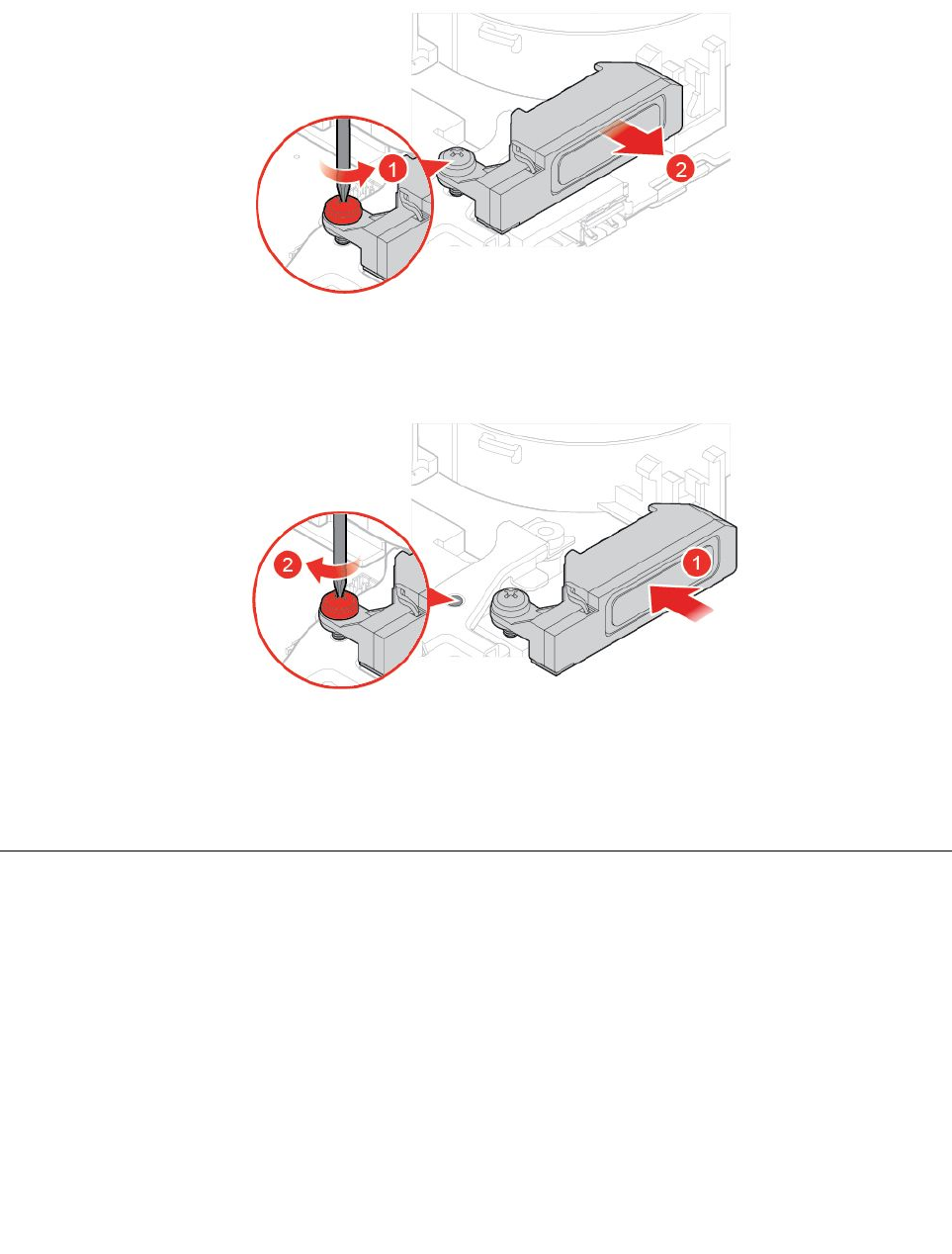 1
2
2
1