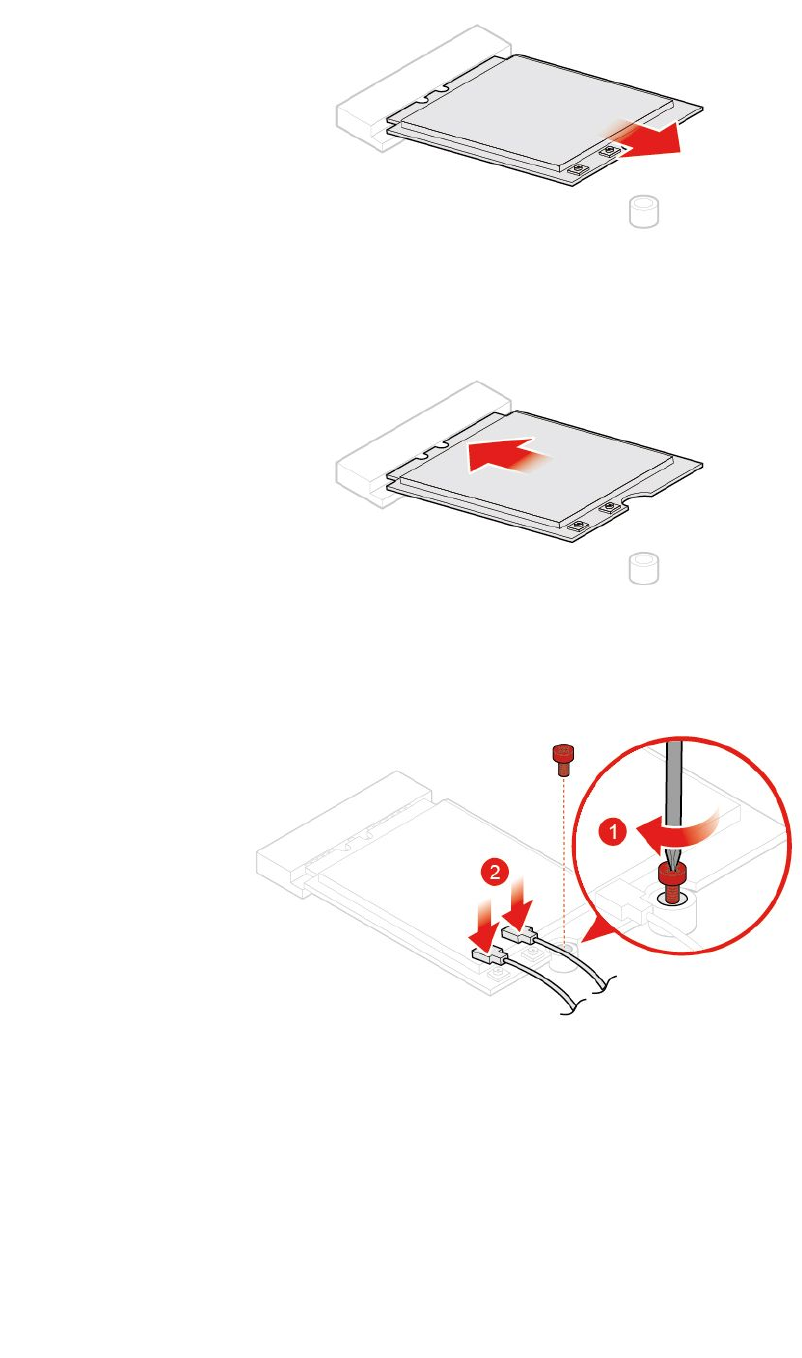 1

2