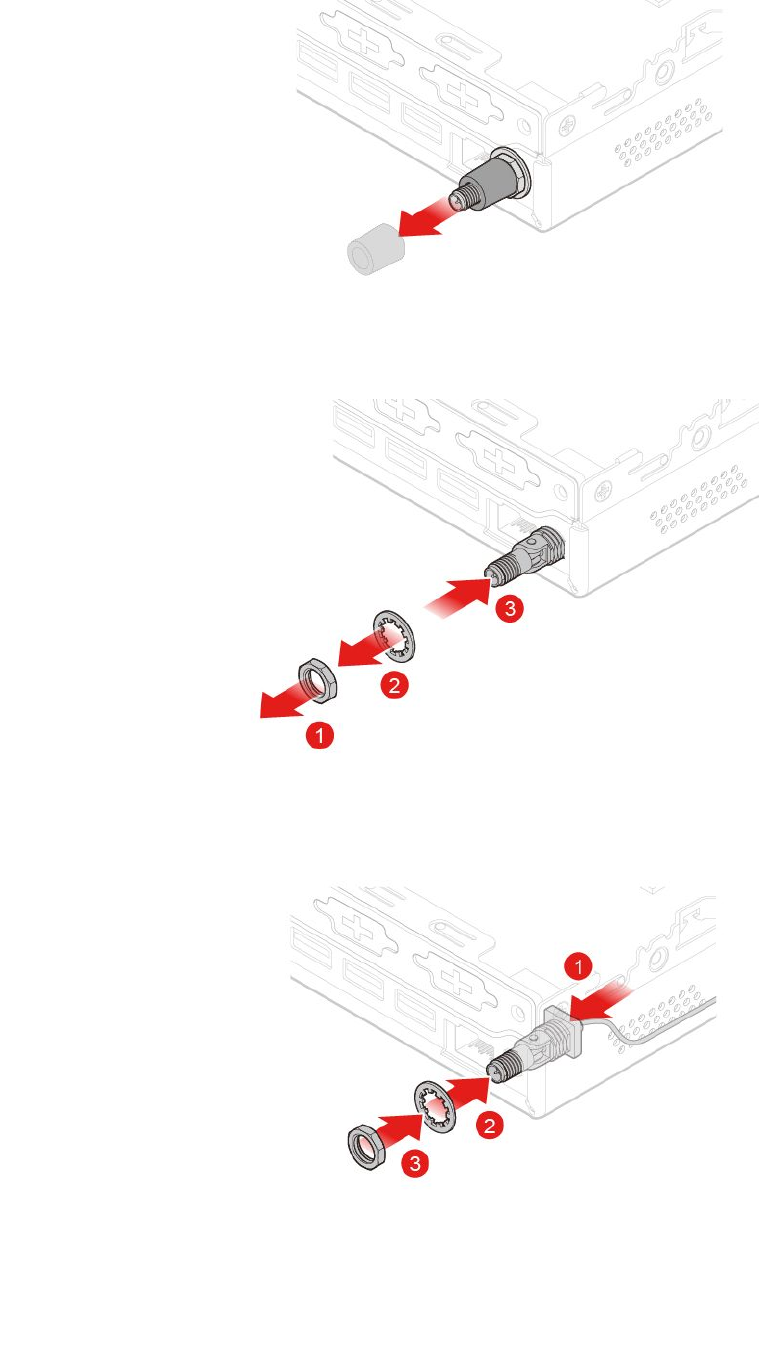 3

2

1

1

2

3