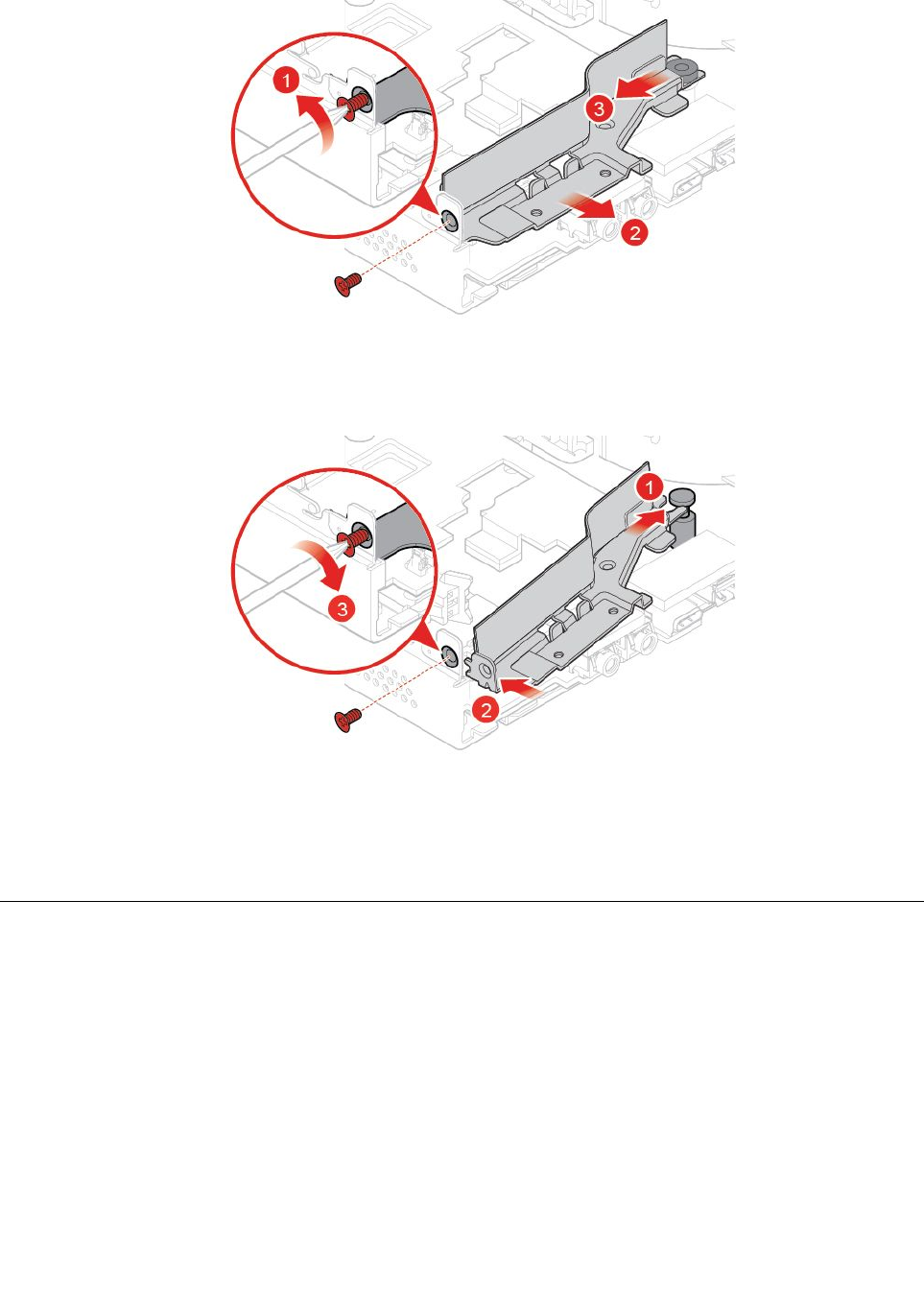 1

3

2

1

3

2