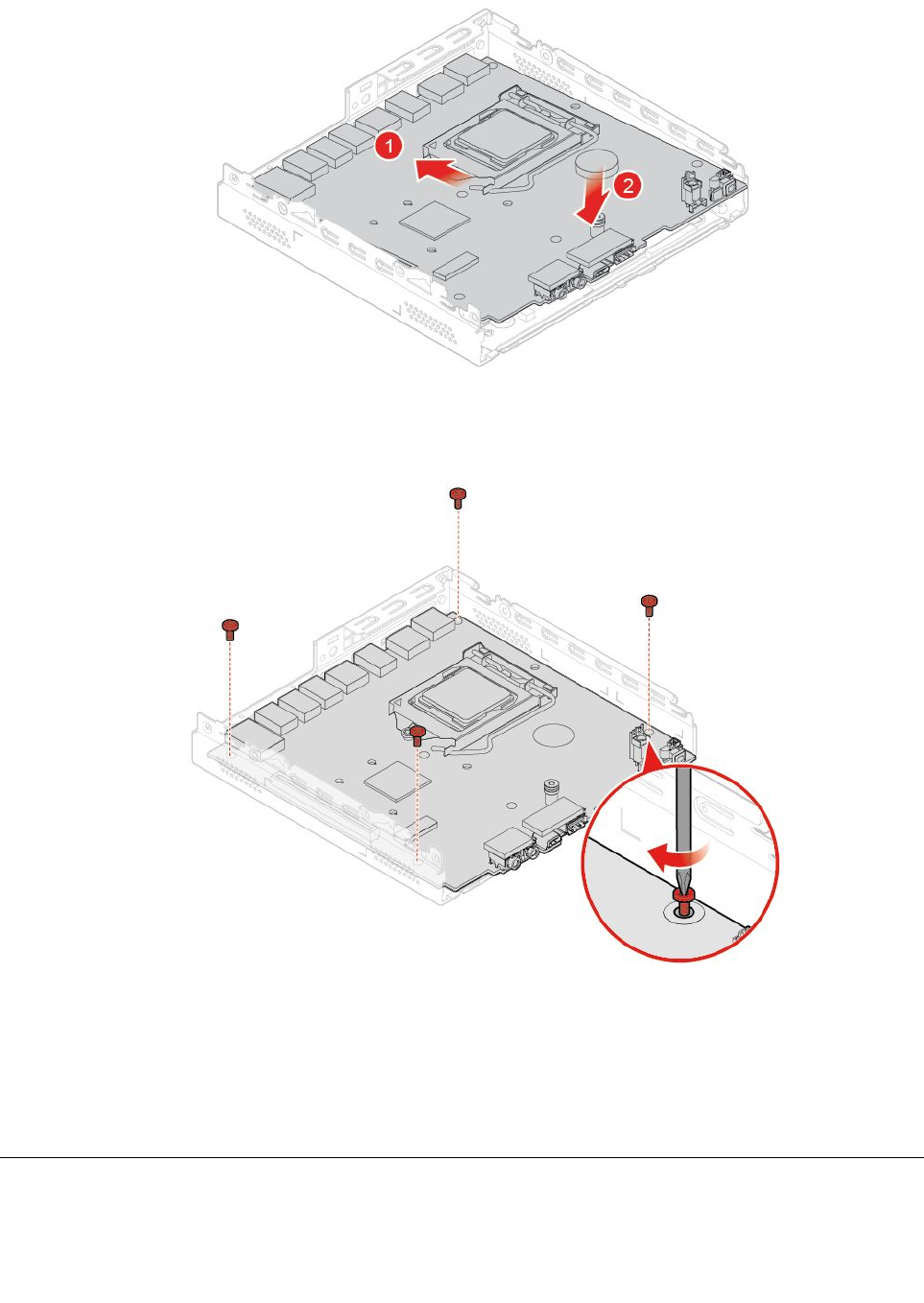 1
2