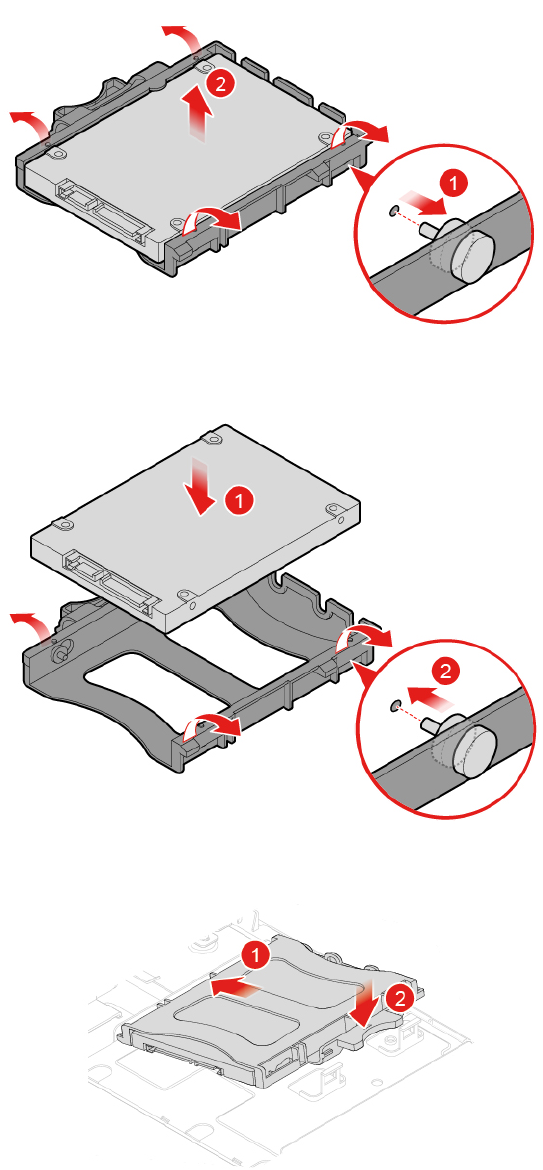 2
1

1
2

1
2