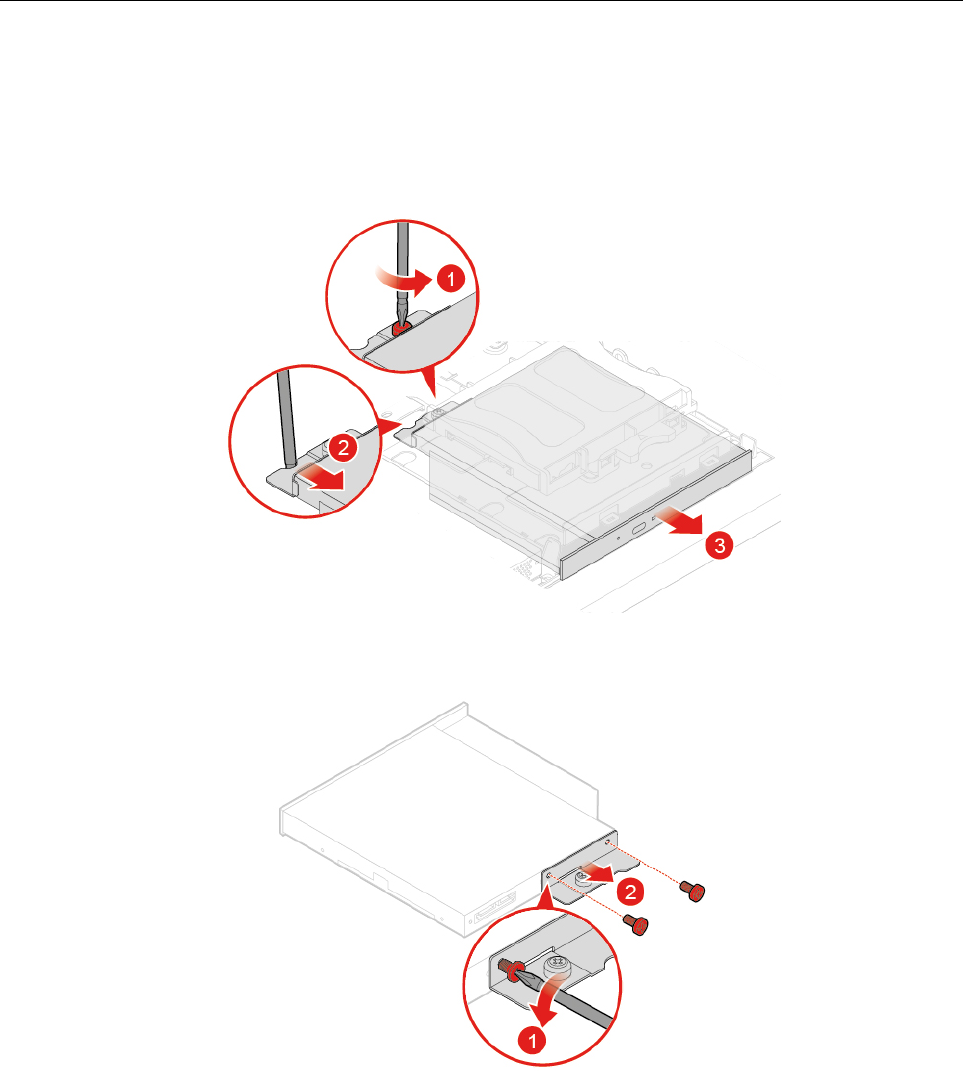 1

2

3

2

1