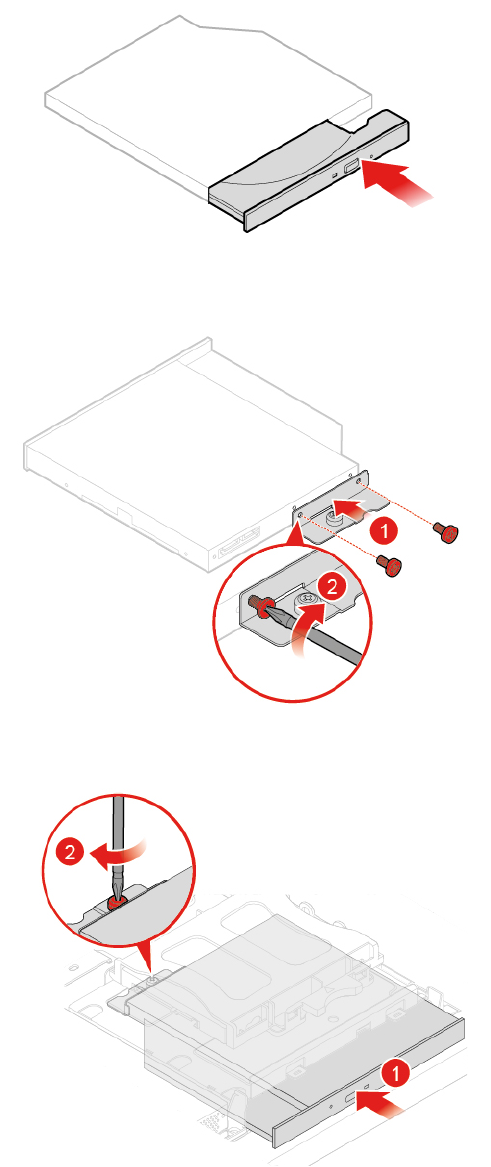 1

2

2

1