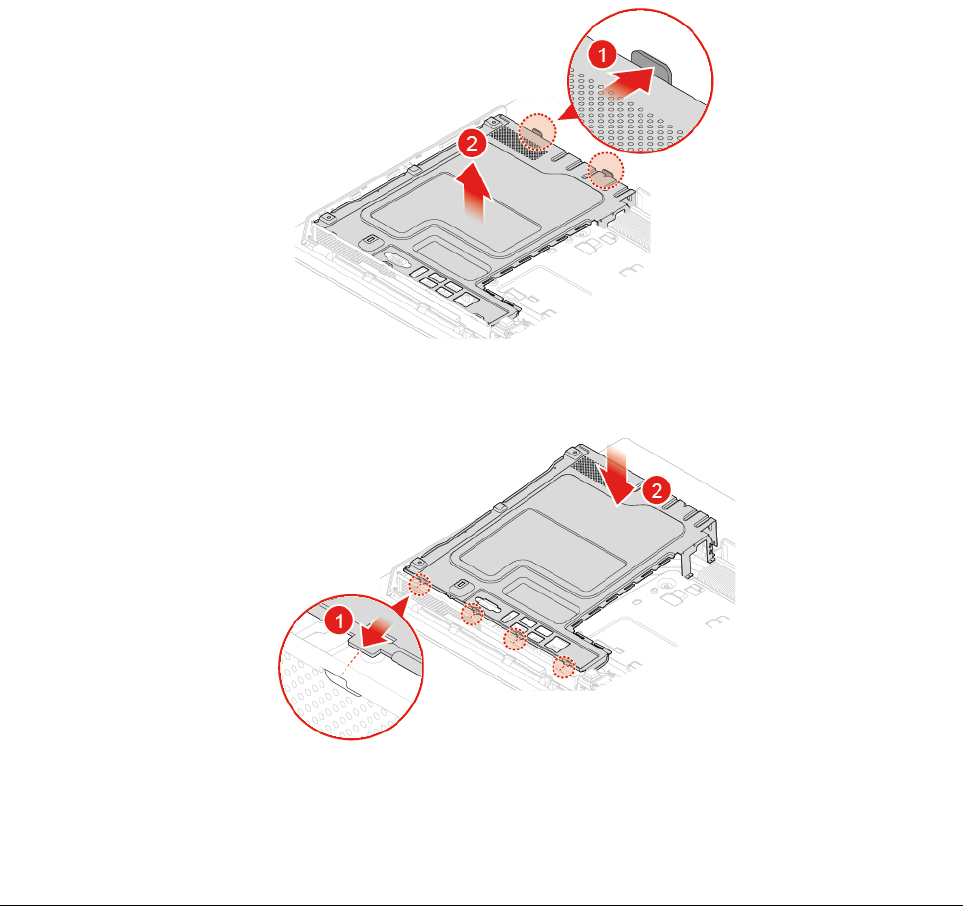 1
2
2
1