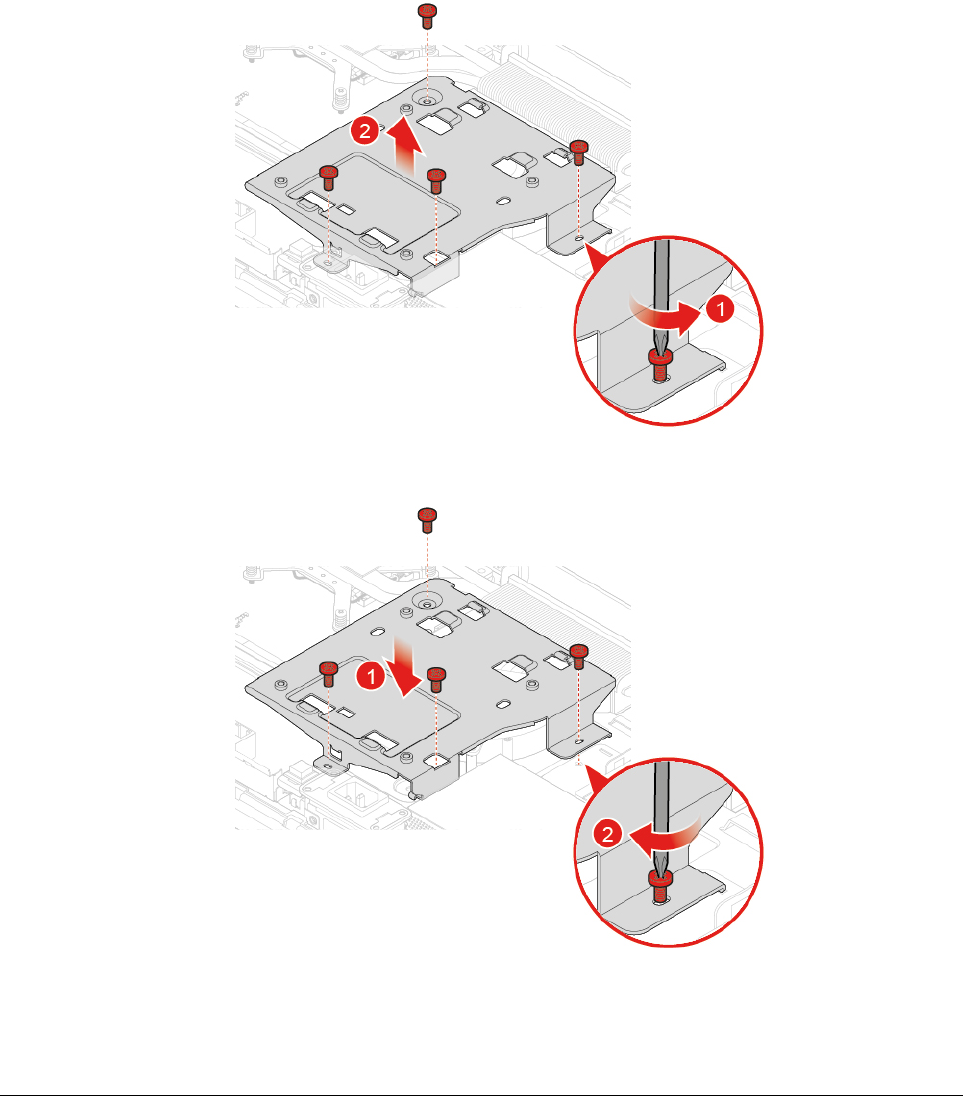 2
1
1
2