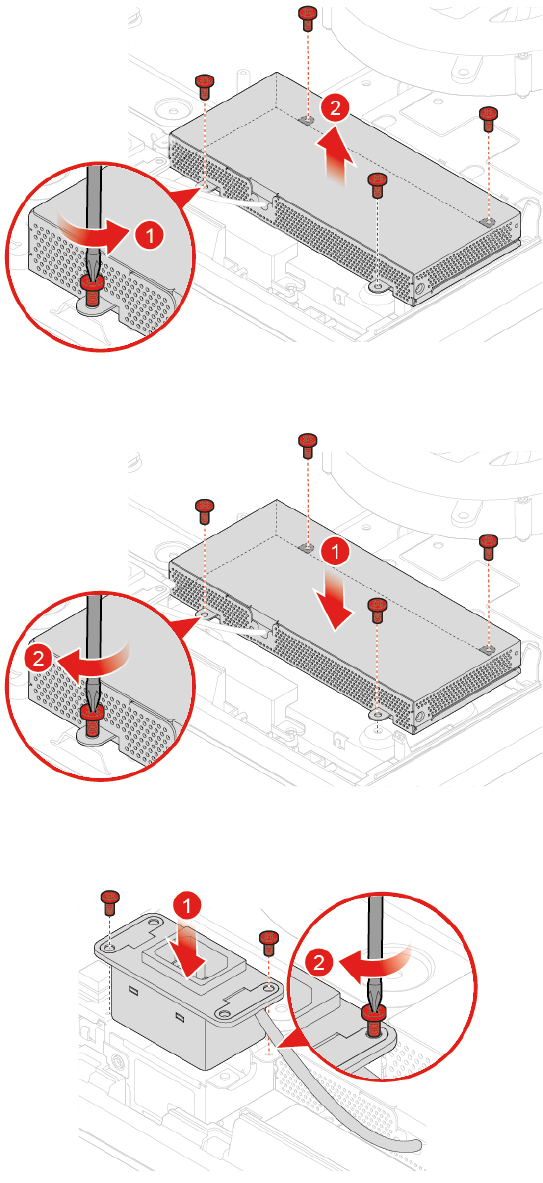 1
2

1
2

1
2