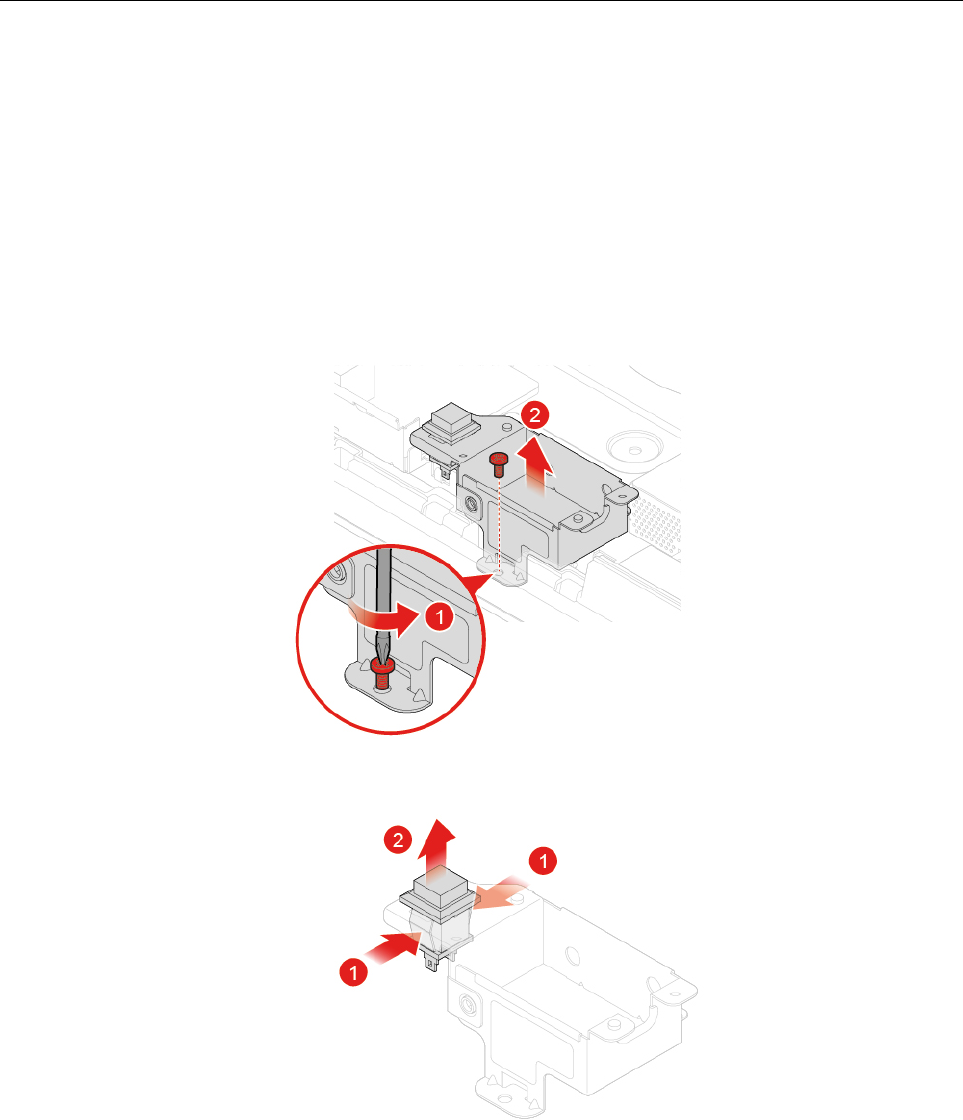 2

1

2

1

1