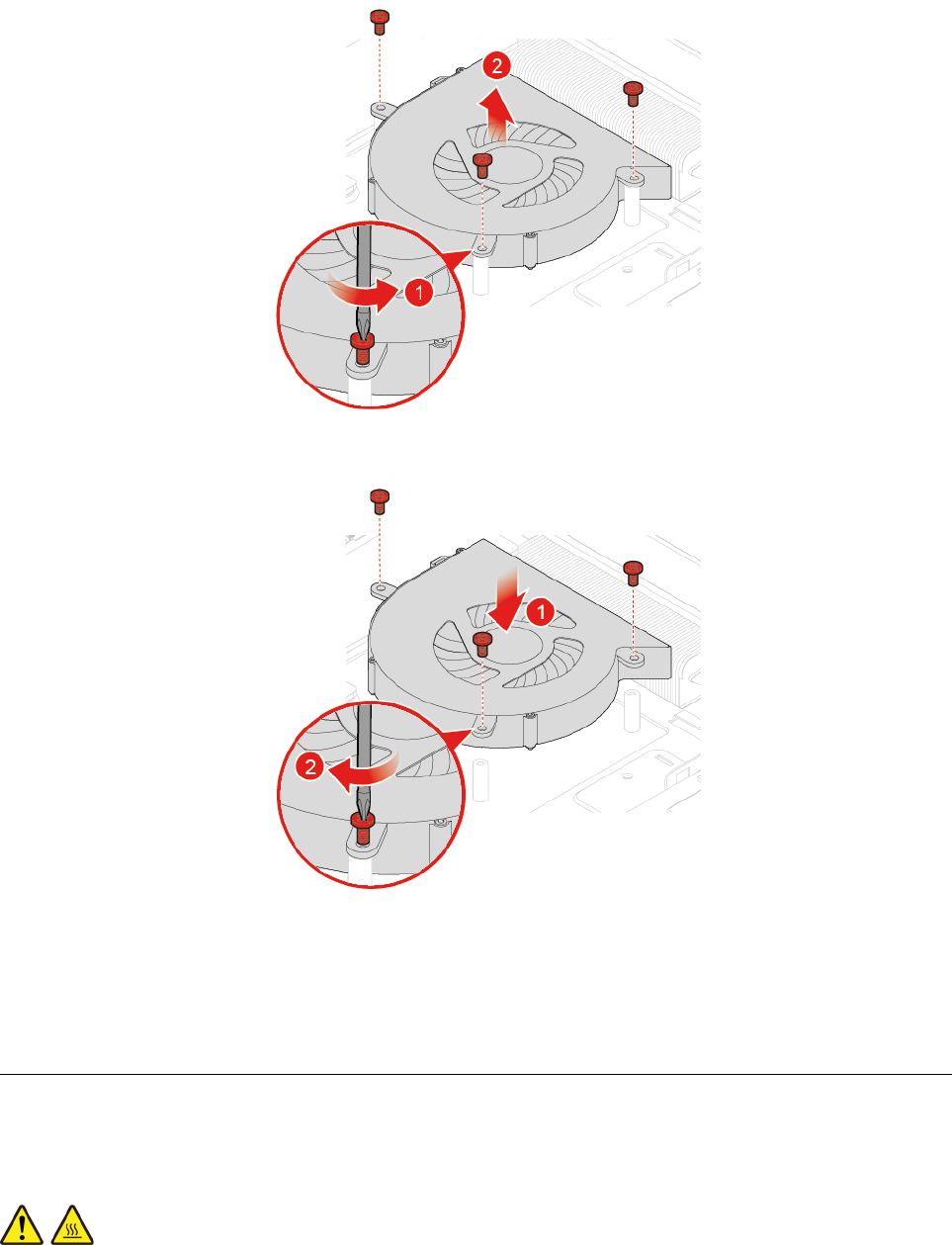 2

1

1

2