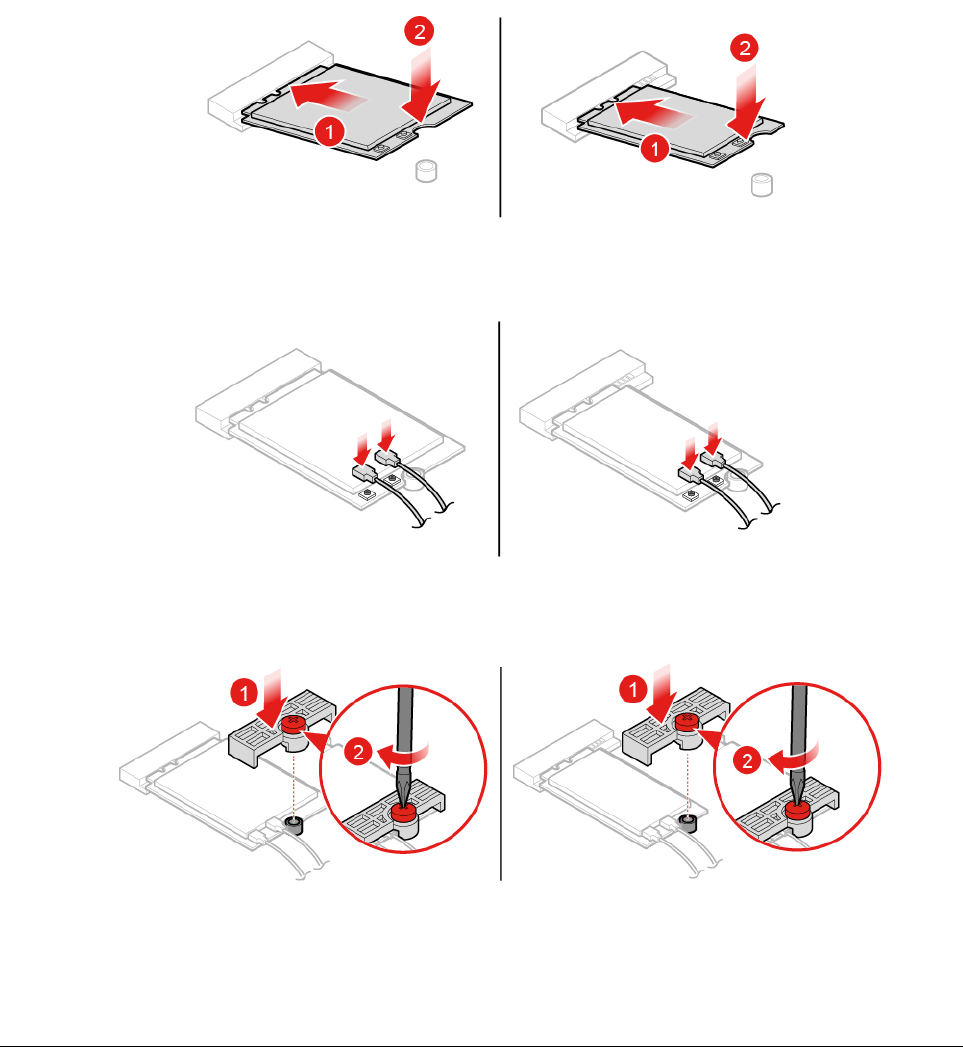 2
1
2
1
1
2
1
2