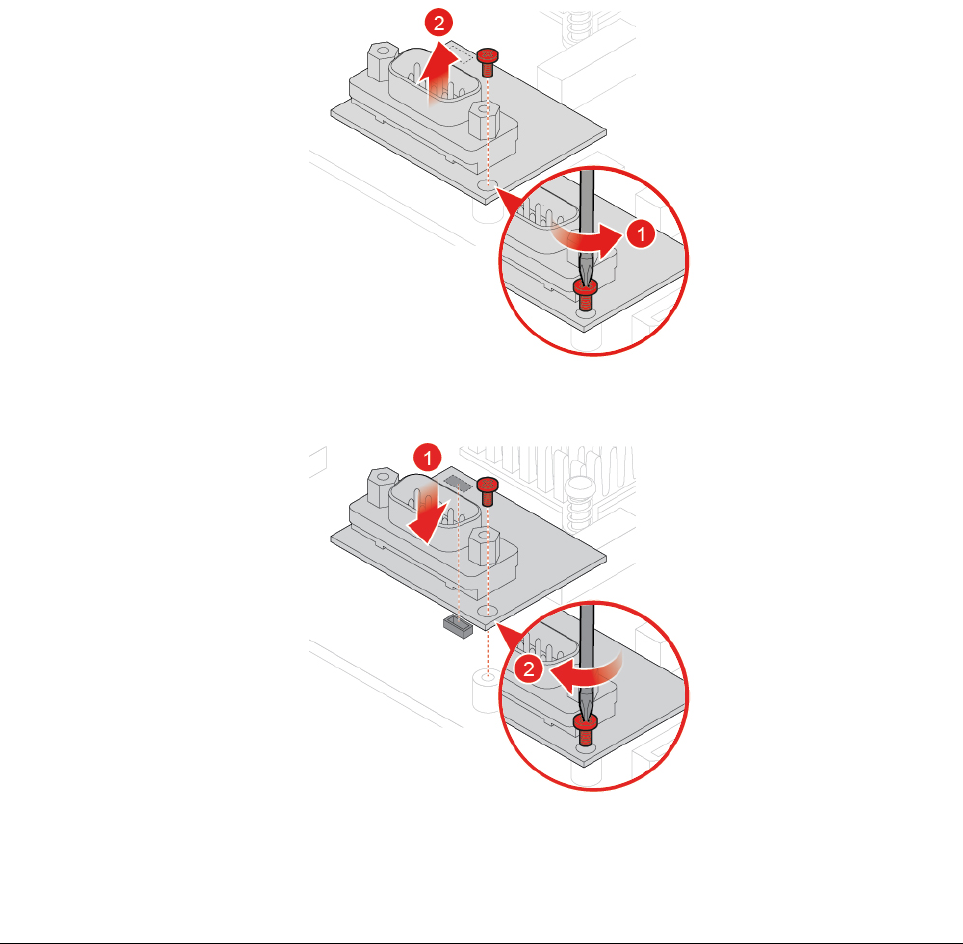 2
1
1
2