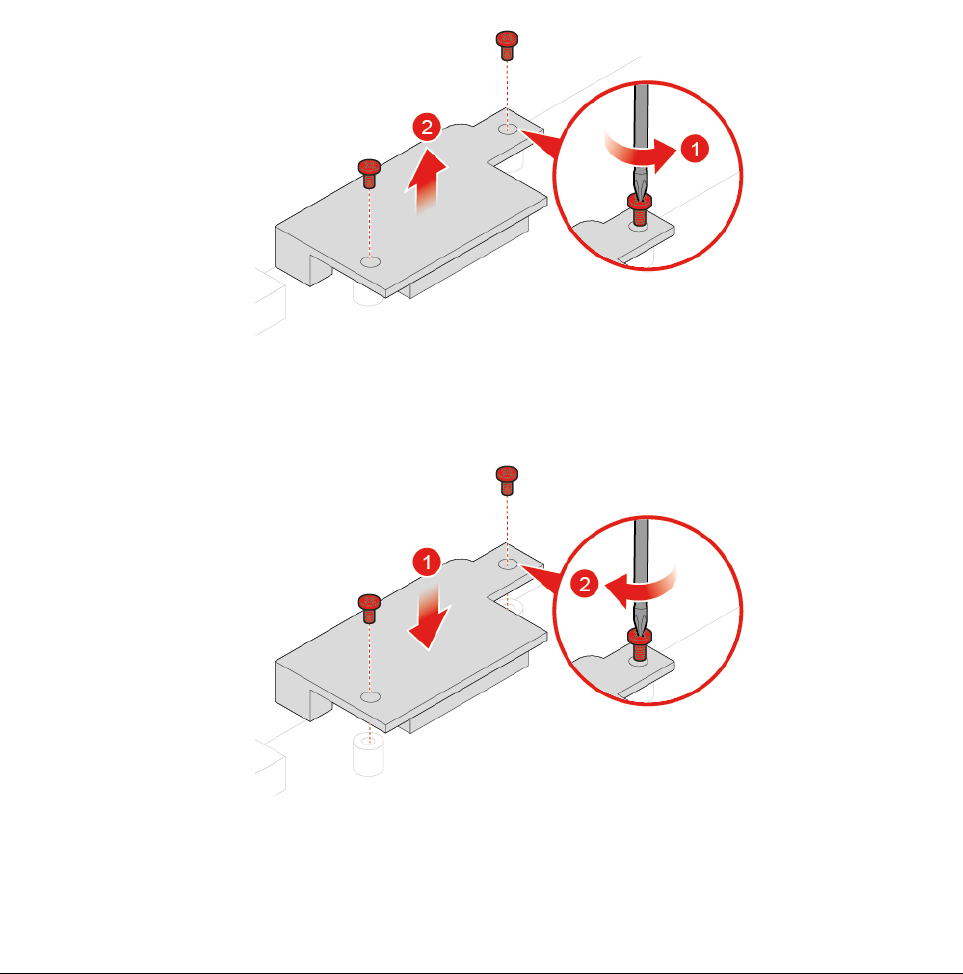 2

1

1

2