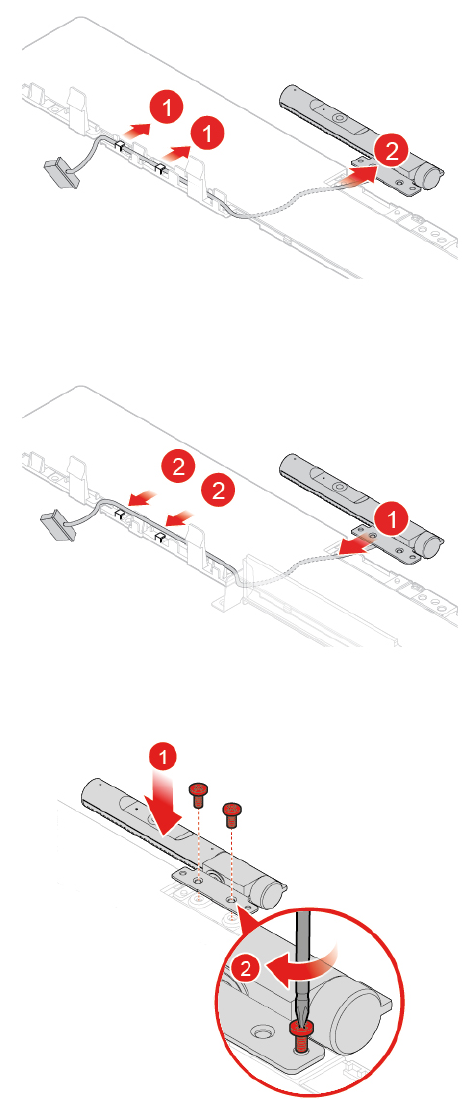 1
1
2

2
2
1

1
2