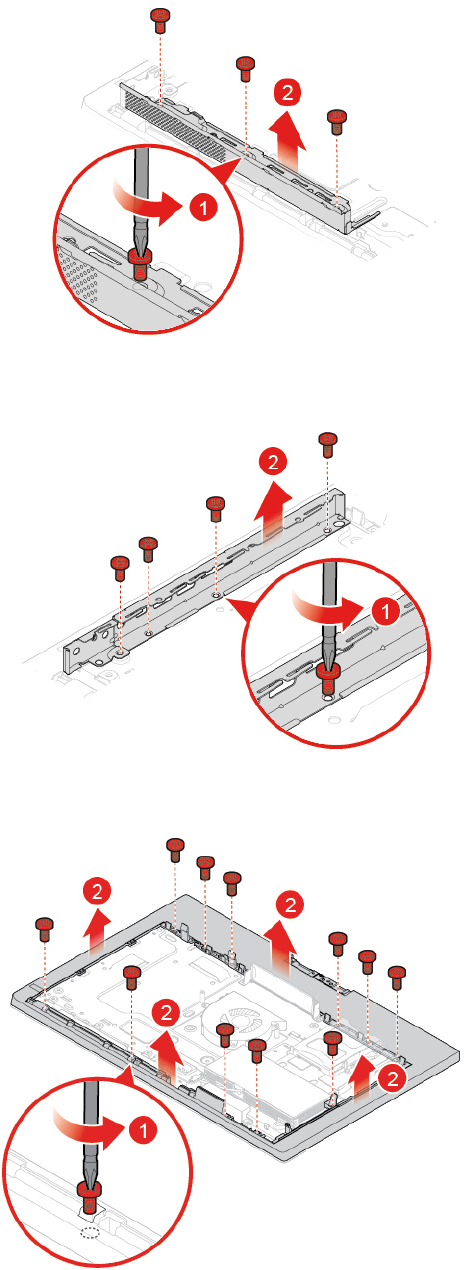 2
1
2
1
2
2
2
2
1