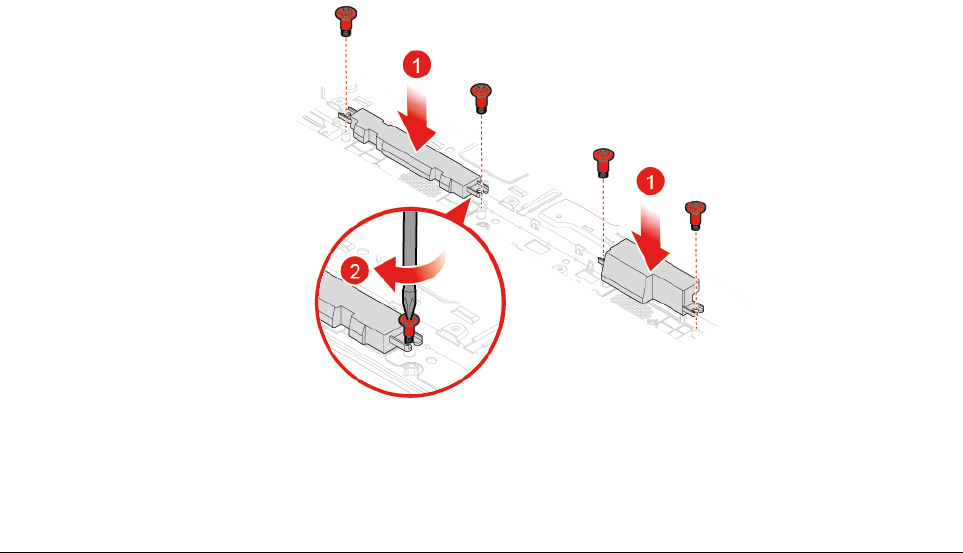 1
1
2