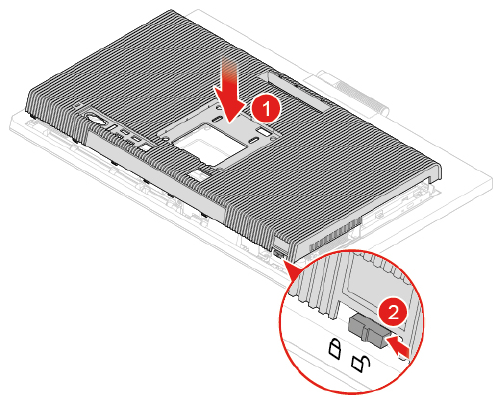 1
2