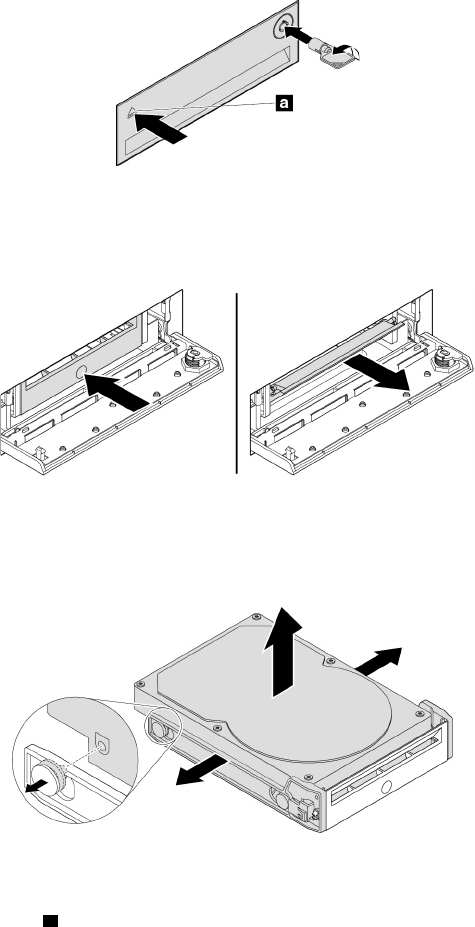 a